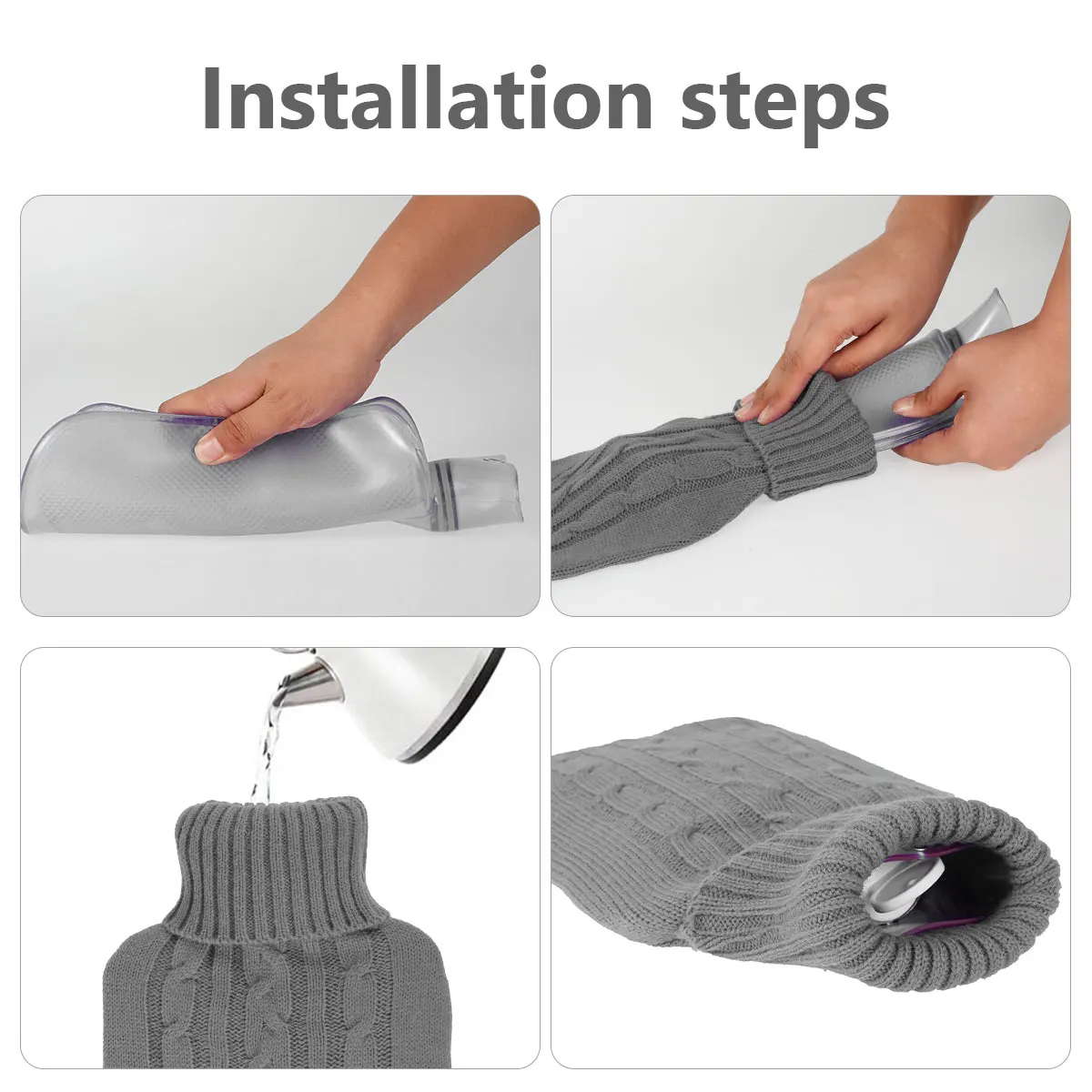 Installation steps