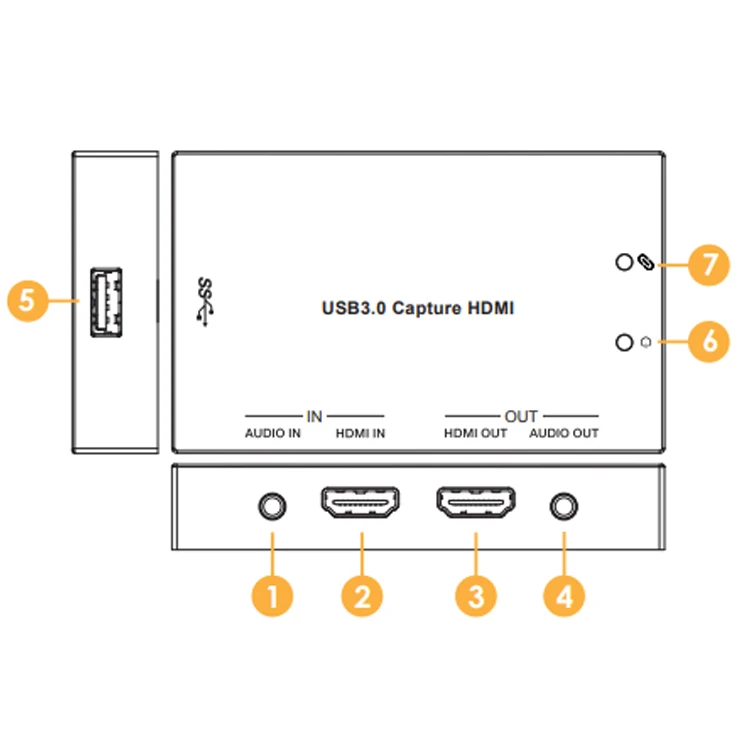 5

SS

USB3.0 Capture HDMI

7

6

IN
AUDIO IN HDMI IN

OUT
HDMI OUT AUDIO OUT

1 2 3 4