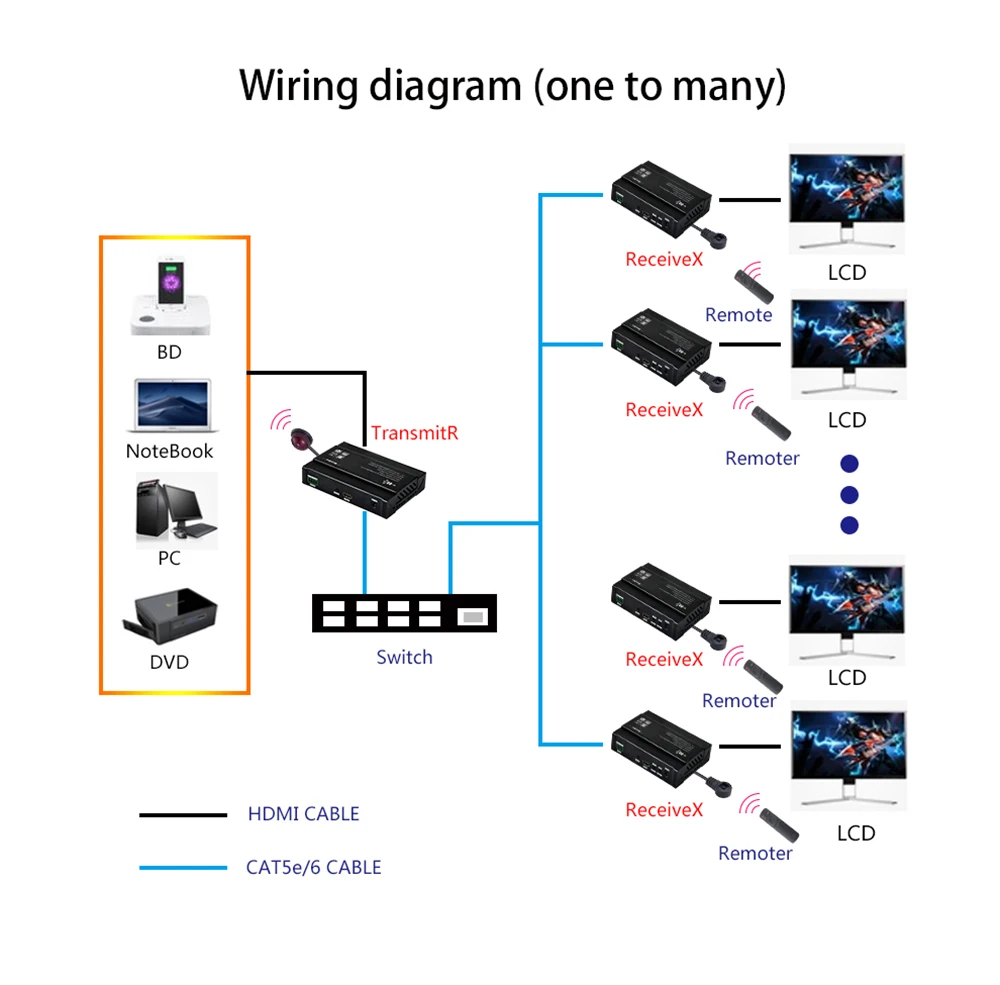 Wiring diagram (one to many)

BD

NoteBook

PC

DVD

TransmitR

Switch

ReceiveX

LCD

Remote

ReceiveX

LCD

Remoter

ReceiveX

LCD

Remoter

ReceiveX

LCD

Remoter

HDMI CABLE

CAT5e/6 CABLE