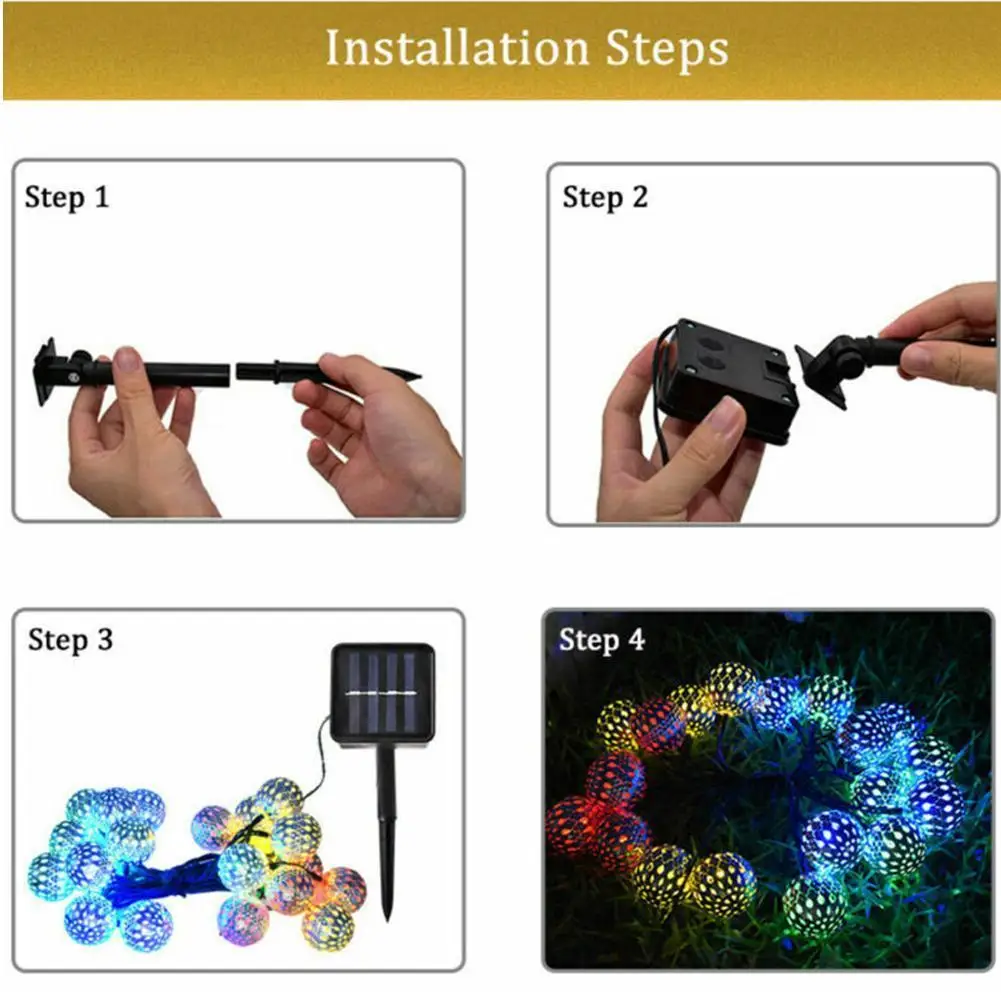 Installation Steps

Step 1

Step 2

Step 3

Step 4