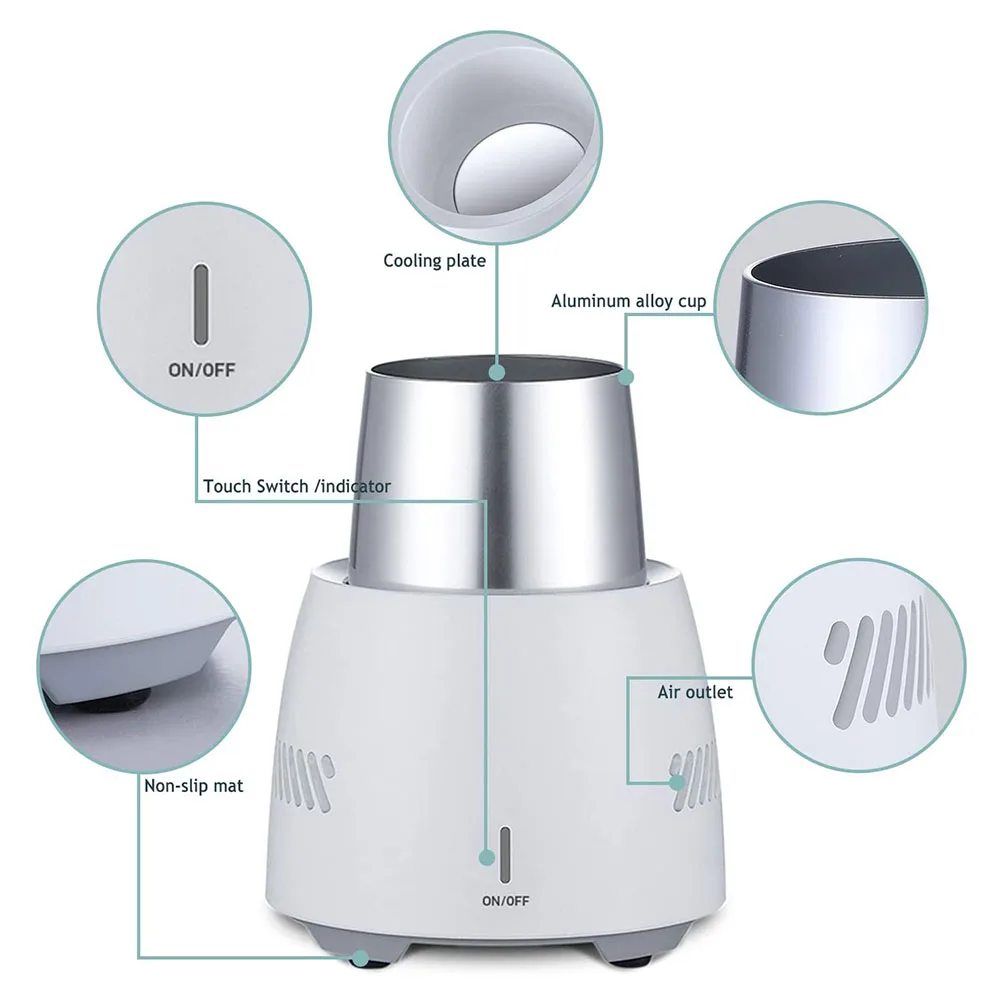 Cooling plate

Aluminum alloy cup

ON/OFF

Touch Switch /indicator

Air outlet

Non-slip mat

ON/OFF