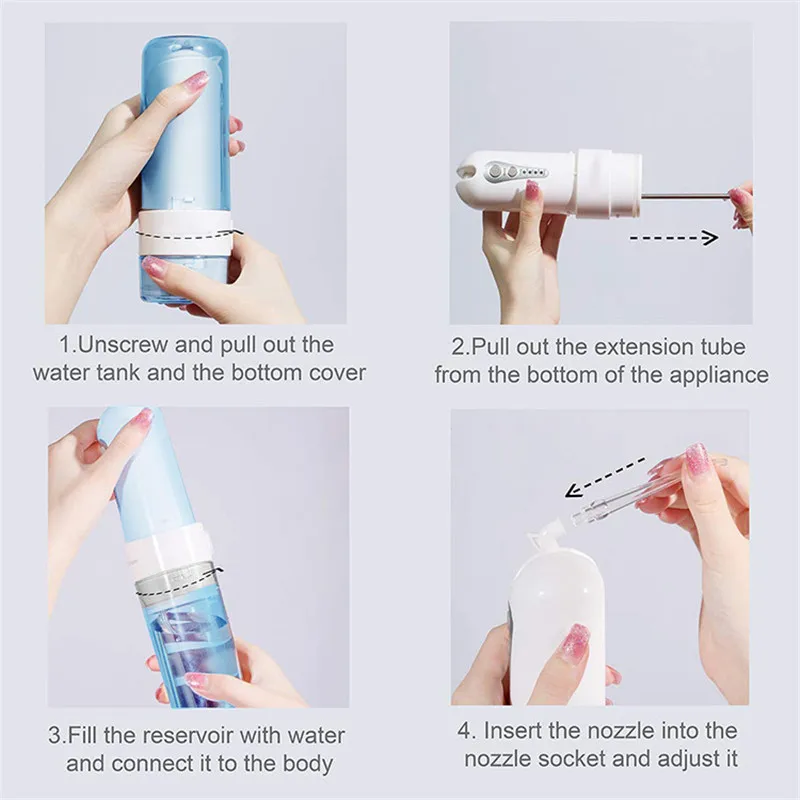 1.Unscrew and pull out the water tank and the bottom cover

2.Pull out the extension tube from the bottom of the appliance

3.Fill the reservoir with water and connect it to the body

4. Insert the nozzle into the nozzle socket and adjust it