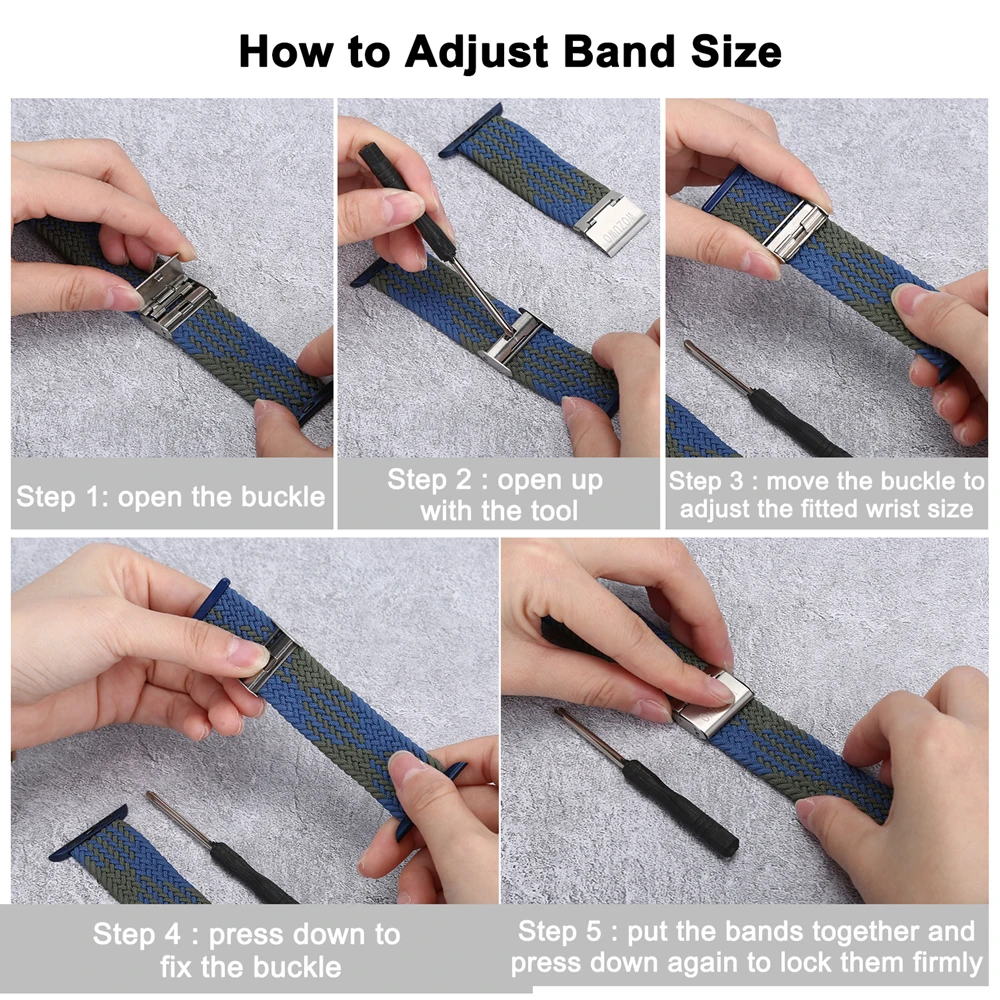 How to Adjust Band Size

Step 1: open the buckle

Step 2 : open up with the tool

Step 3 : move the buckle to adjust the fitted wrist size

Step 4 : press down to fix the buckle

Step 5 : put the bands together and press down again to lock them firmly