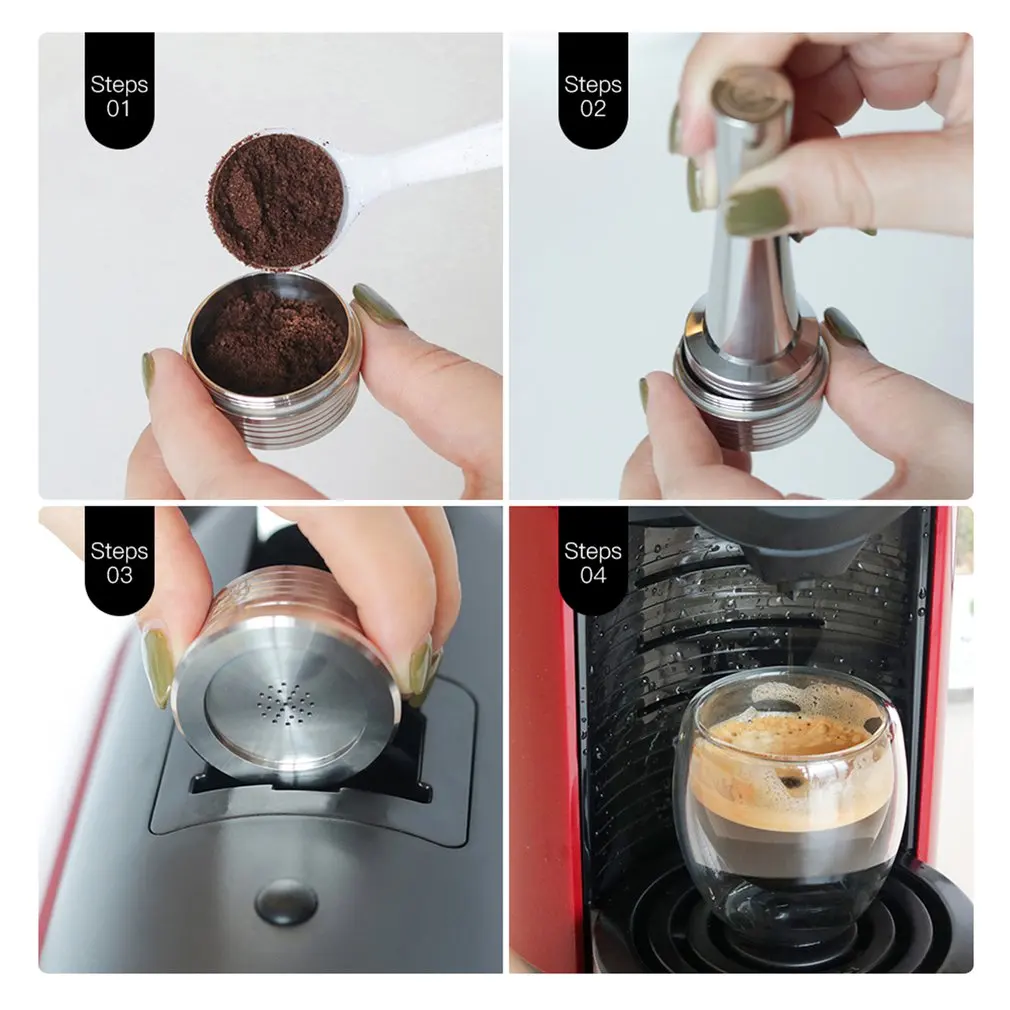 Steps
01

Steps
02

Steps
03

Steps
04