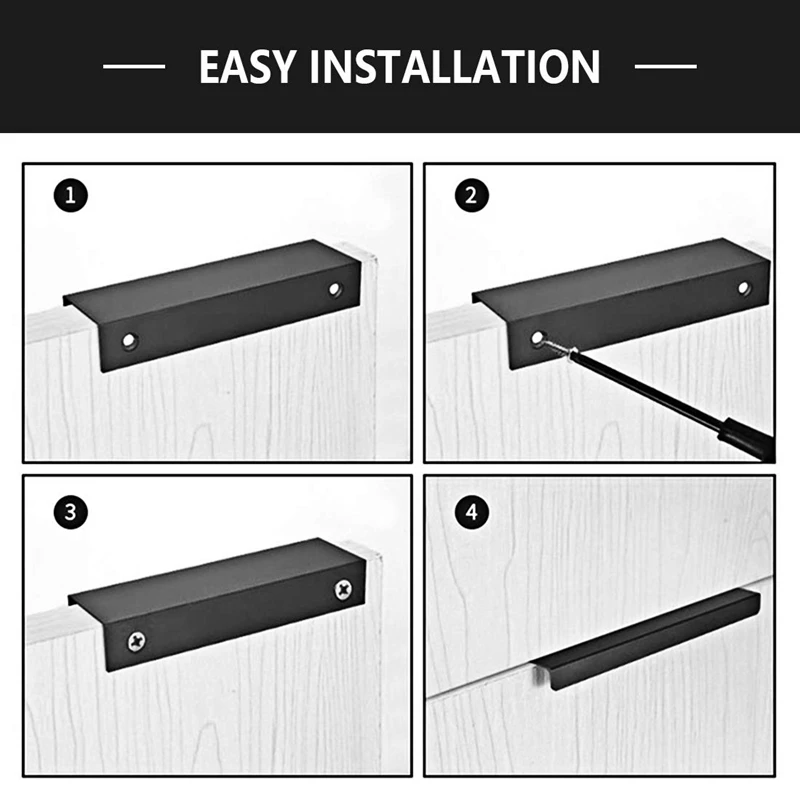 EASY INSTALLATION

1

2

3

4