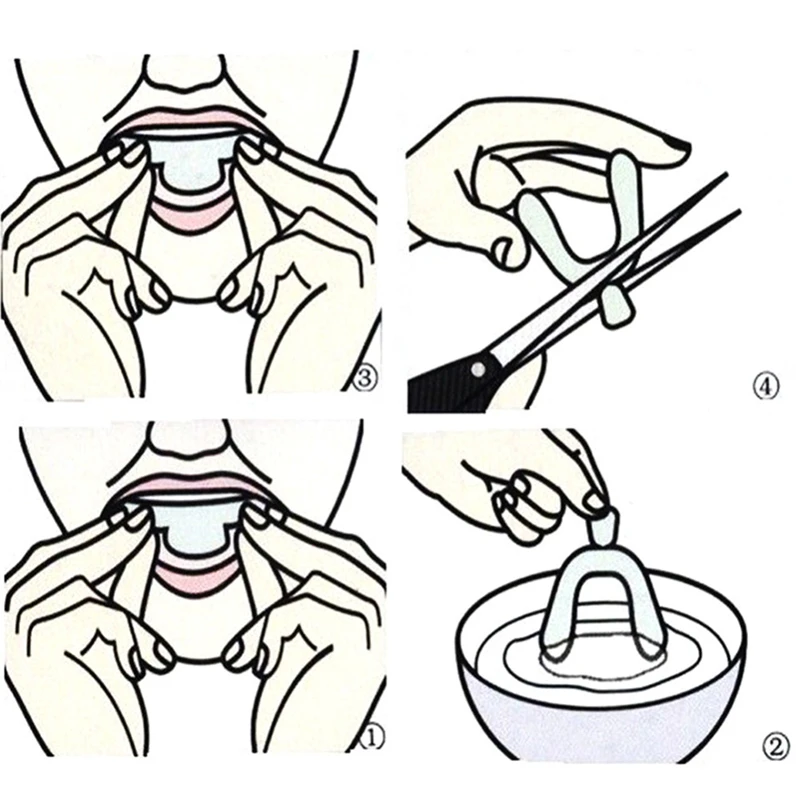 ③
④
①
②