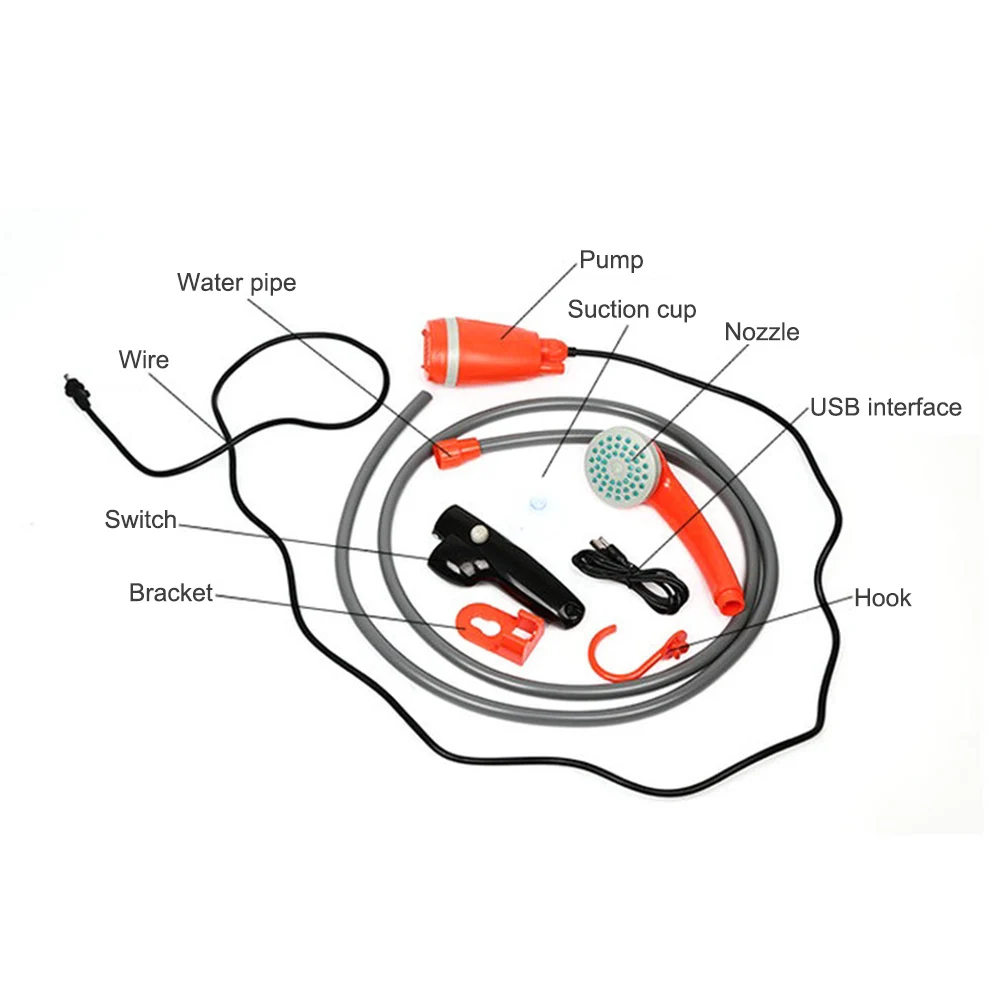 Pump
Water pipe
Suction cup
Nozzle
Wire
USB interface
Switch
Bracket
Hook