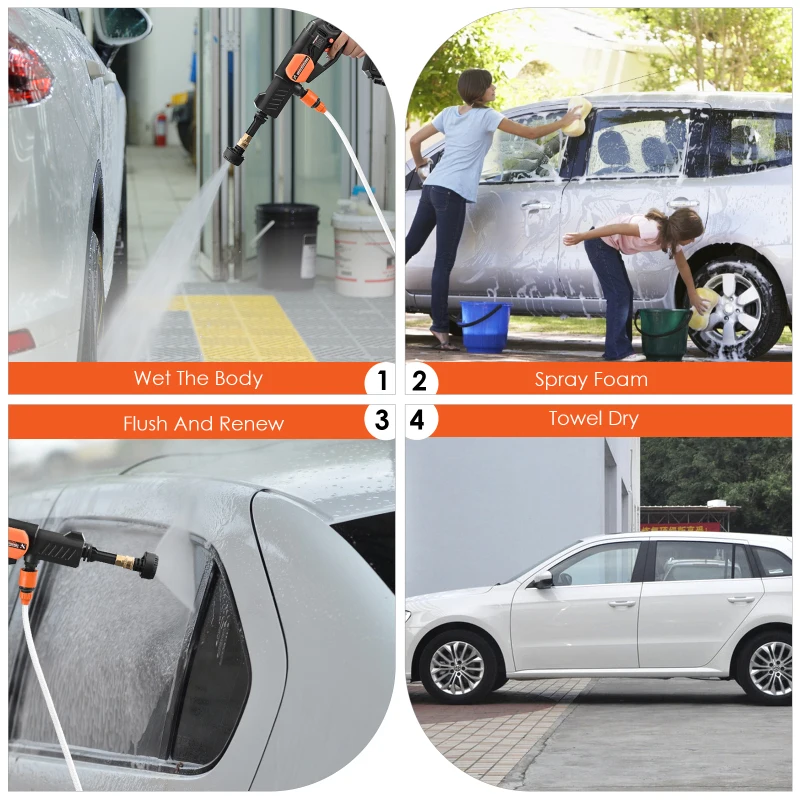 Wet The Body
1
2
Spray Foam
Flush And Renew
3
4
Towel Dry