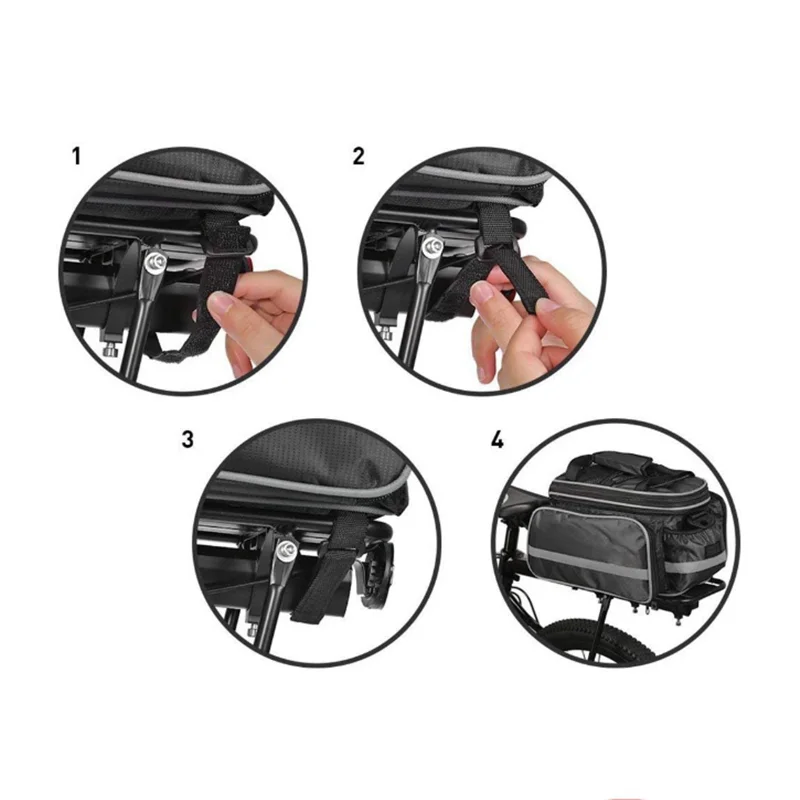 1

2

3

4