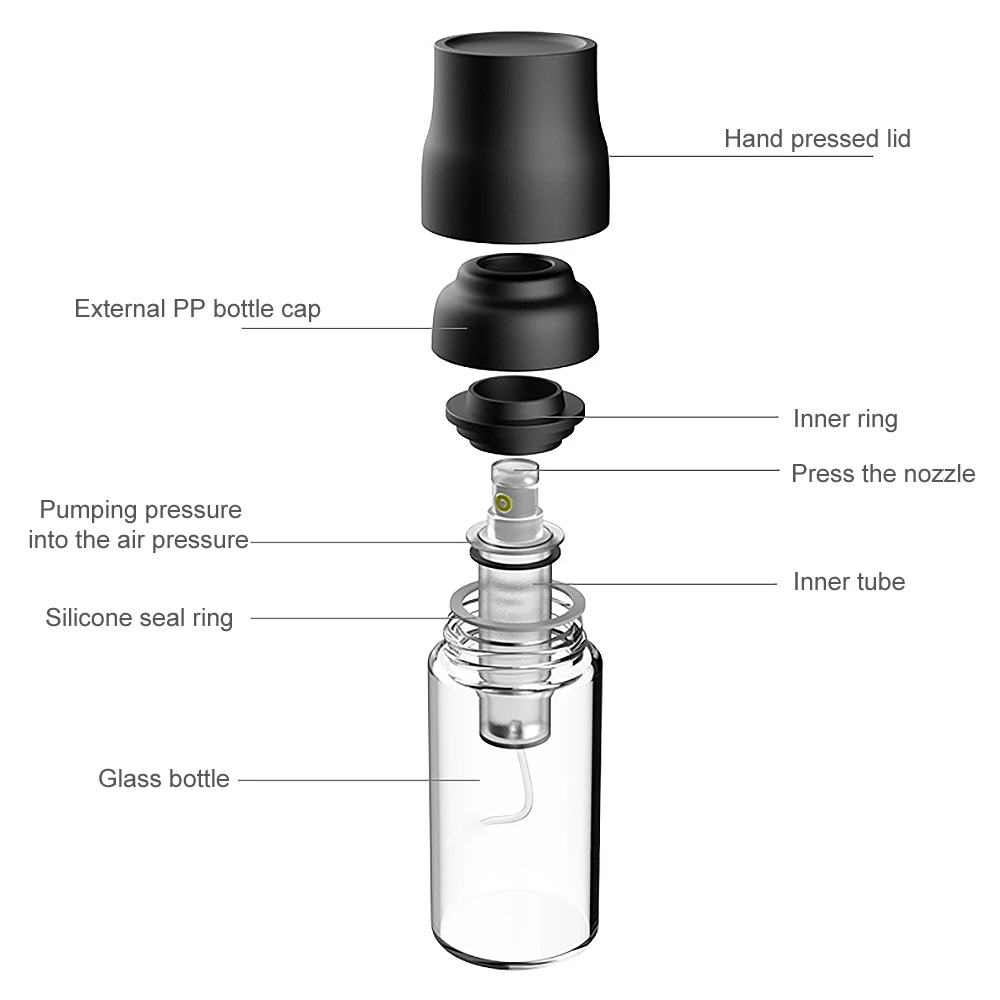 Hand pressed lid

External PP bottle cap

Inner ring

Press the nozzle

Pumping pressure into the air pressure

Inner tube

Silicone seal ring

Glass bottle