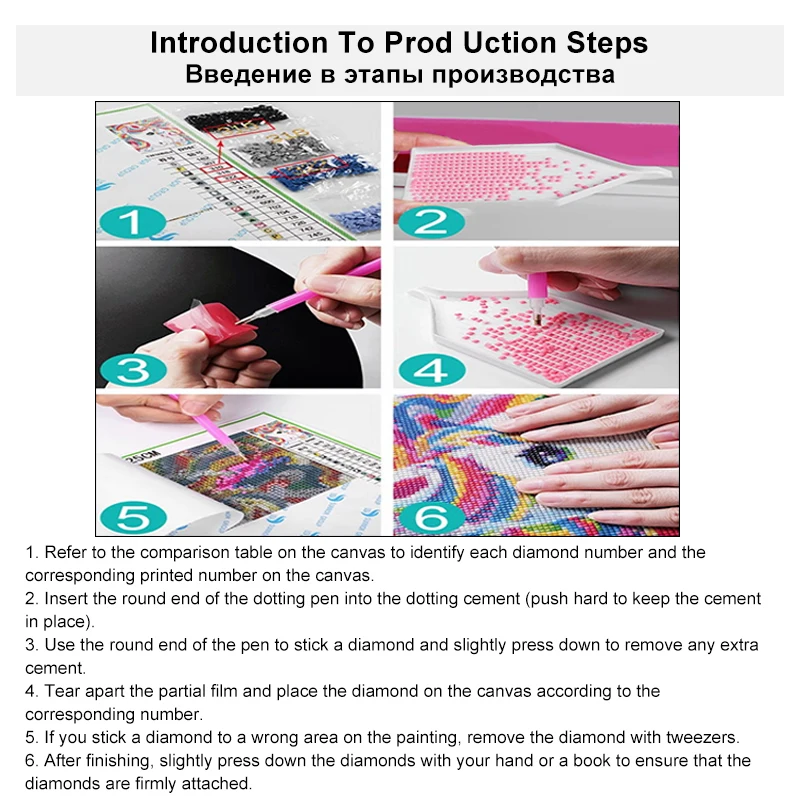 Introduction To Prod Uction Steps
Введение в этапы производства

1

2

3

4

25CM

5

6

1. Refer to the comparison table on the canvas to identify each diamond number and the corresponding printed number on the canvas.
2. Insert the round end of the dotting pen into the dotting cement (push hard to keep the cement in place).
3. Use the round end of the pen to stick a diamond and slightly press down to remove any extra cement.
4. Tear apart the partial film and place the diamond on the canvas according to the corresponding number.
5. If you stick a diamond to a wrong area on the painting, remove the diamond with tweezers.
6. After finishing, slightly press down the diamonds with your hand or a book to ensure that the diamonds are firmly attached.