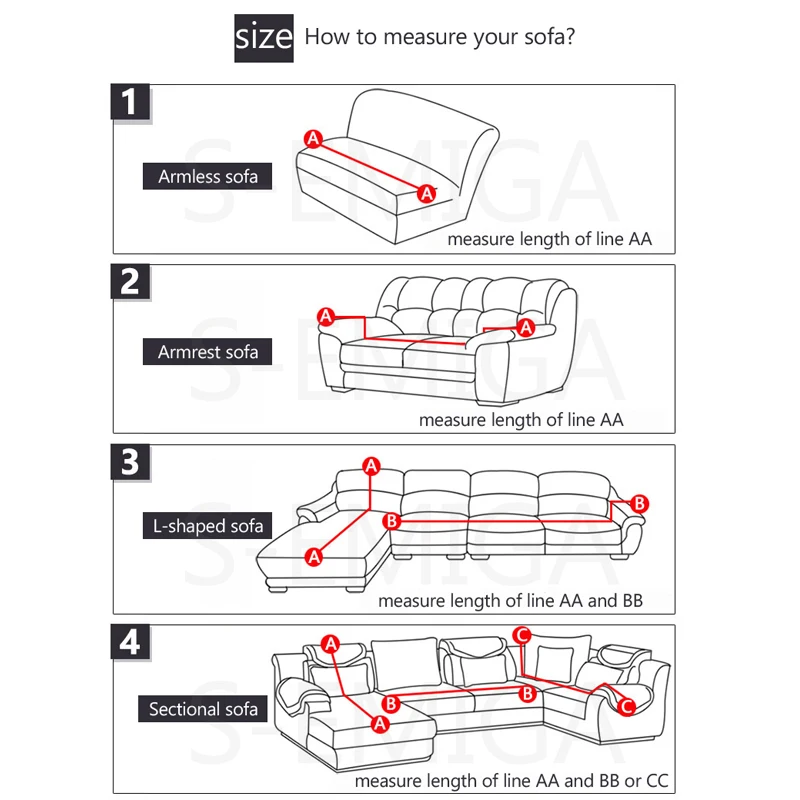 size How to measure your sofa?

1
Armless sofa
A
A
measure length of line AA
S-EMIGA

2
Armrest sofa
A
A
measure length of line AA
S-EMIGA

3
L-shaped sofa
A
A
B
B
measure length of line AA and BB
S-EMIGA

4
Sectional sofa
A
A
B
B
C
C
measure length of line AA and BB or CC
S-EMIGA