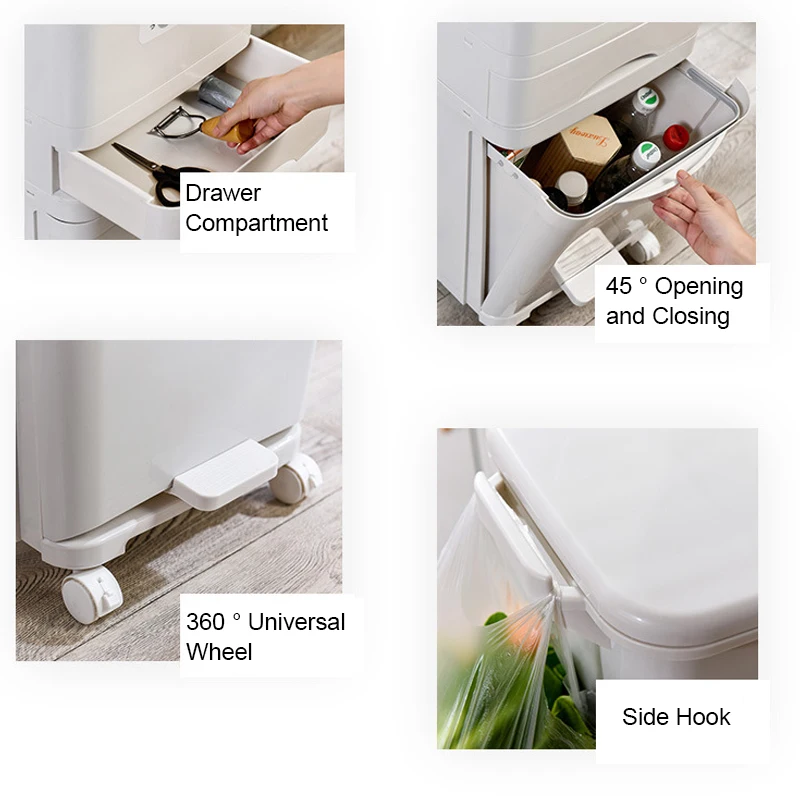 Drawer Compartment

45 ° Opening and Closing

360 ° Universal Wheel

Side Hook