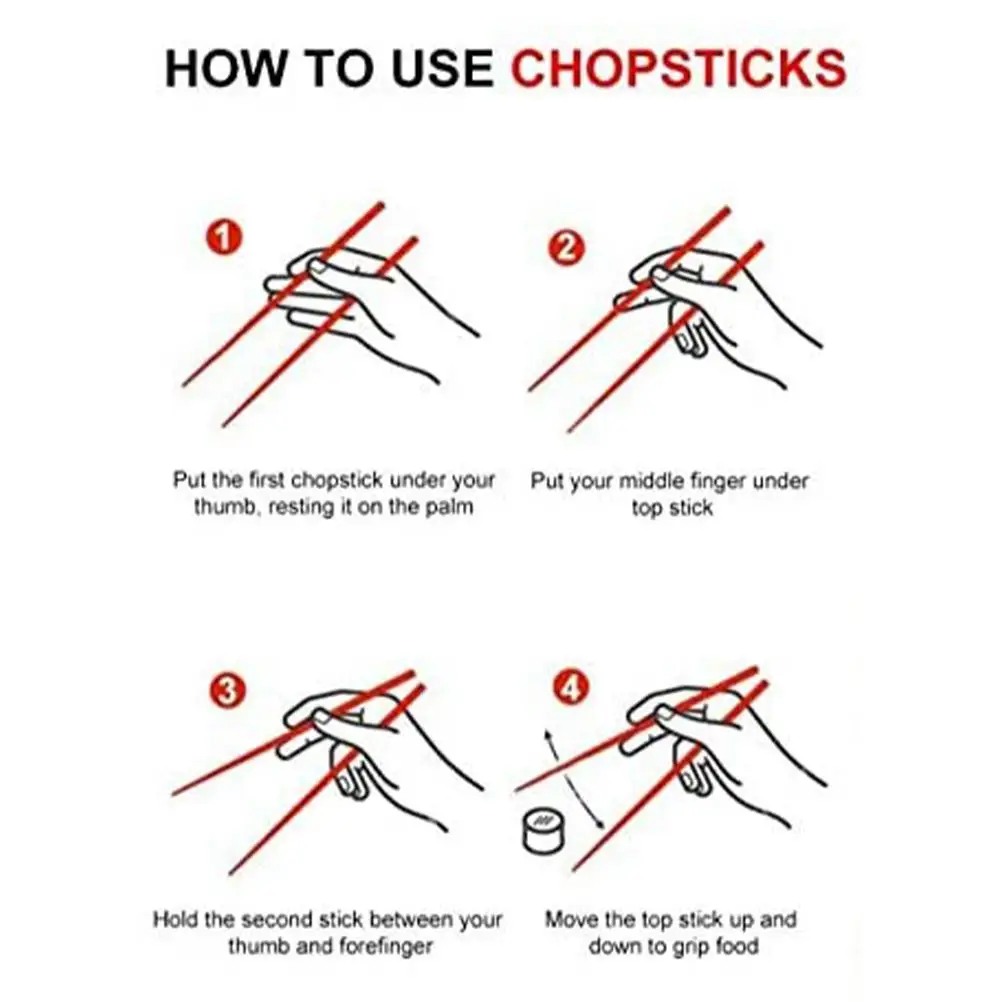 HOW TO USE CHOPSTICKS

1

Put the first chopstick under your thumb, resting it on the palm

2

Put your middle finger under top stick

3

Hold the second stick between your thumb and forefinger

4

Move the top stick up and down to grip food