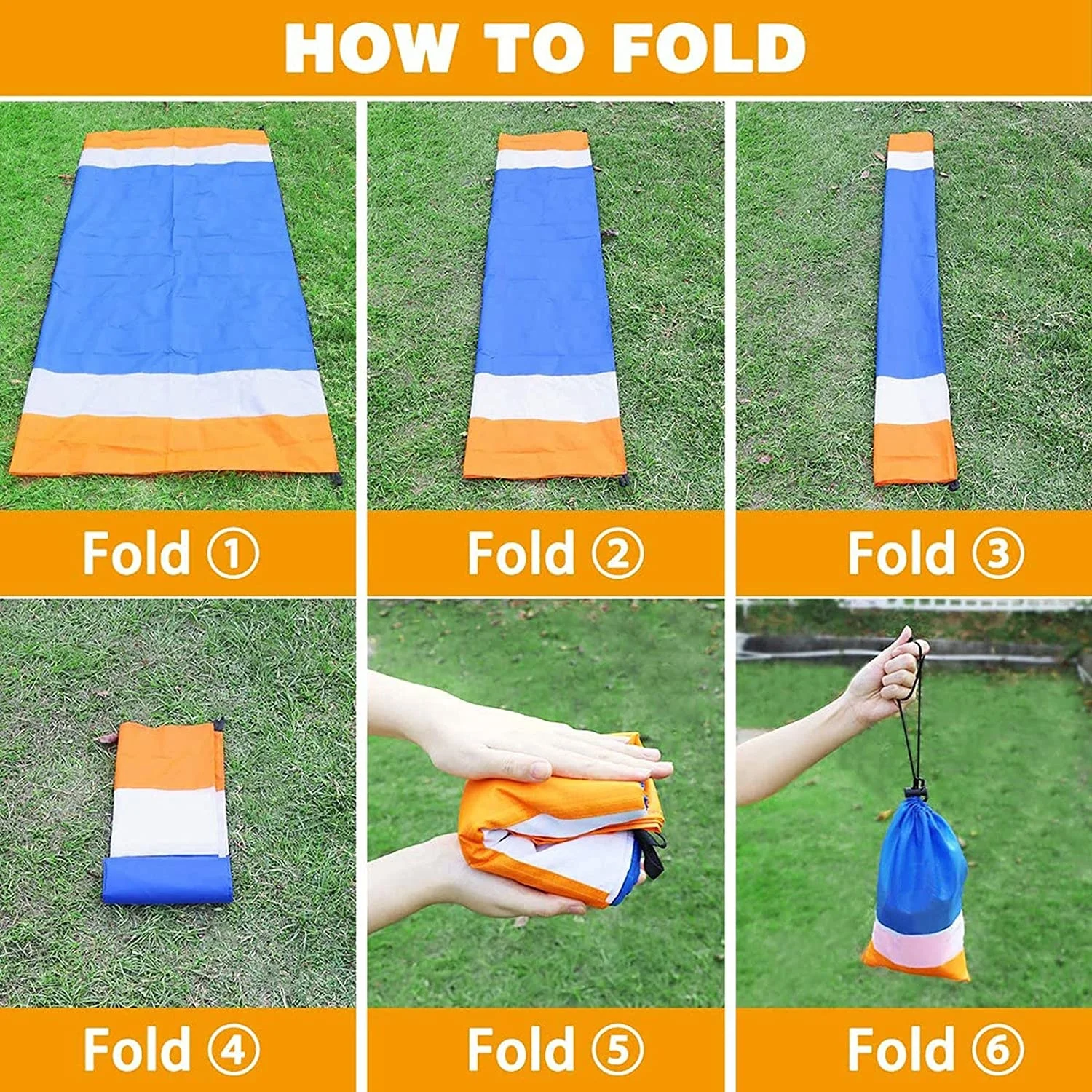 HOW TO FOLD

Fold ①

Fold ②

Fold ③

Fold ④

Fold ⑤

Fold ⑥