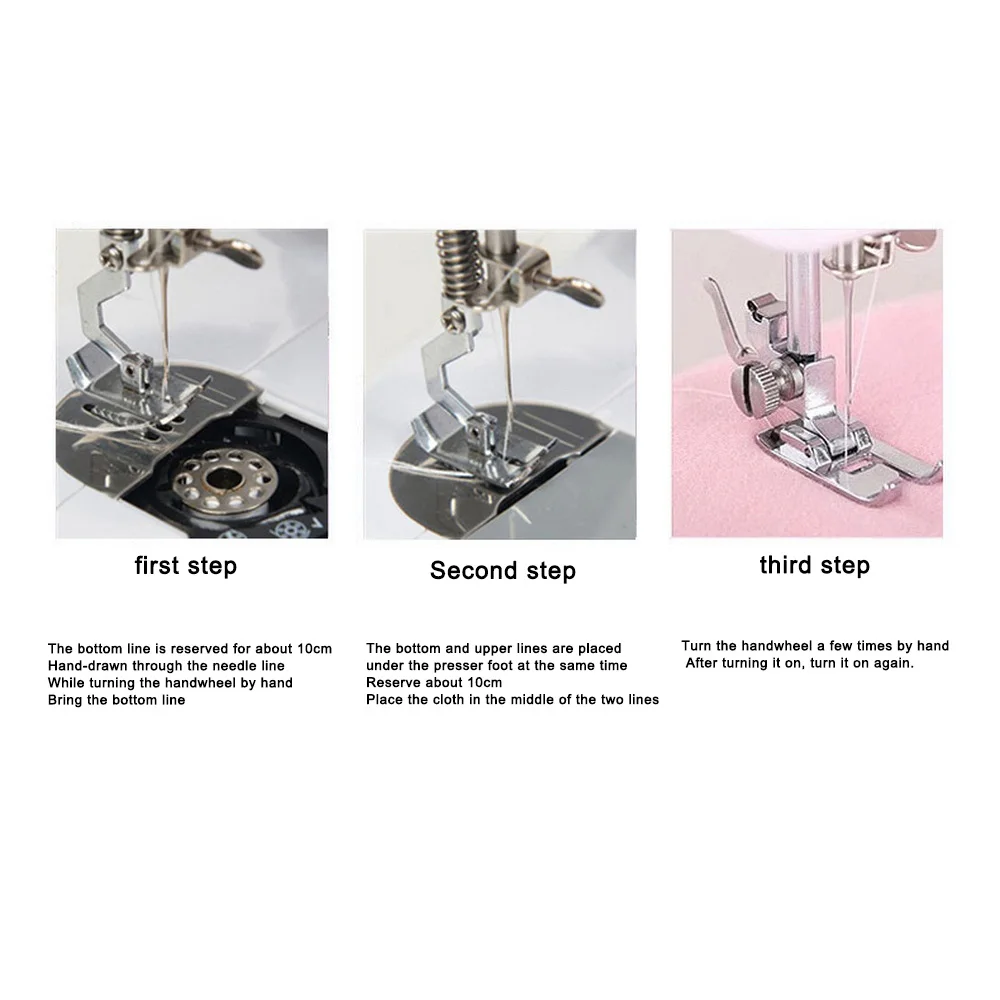 first step

The bottom line is reserved for about 10cm
Hand-drawn through the needle line
While turning the handwheel by hand
Bring the bottom line

Second step

The bottom and upper lines are placed
under the presser foot at the same time
Reserve about 10cm
Place the cloth in the middle of the two lines

third step

Turn the handwheel a few times by hand
After turning it on, turn it on again.