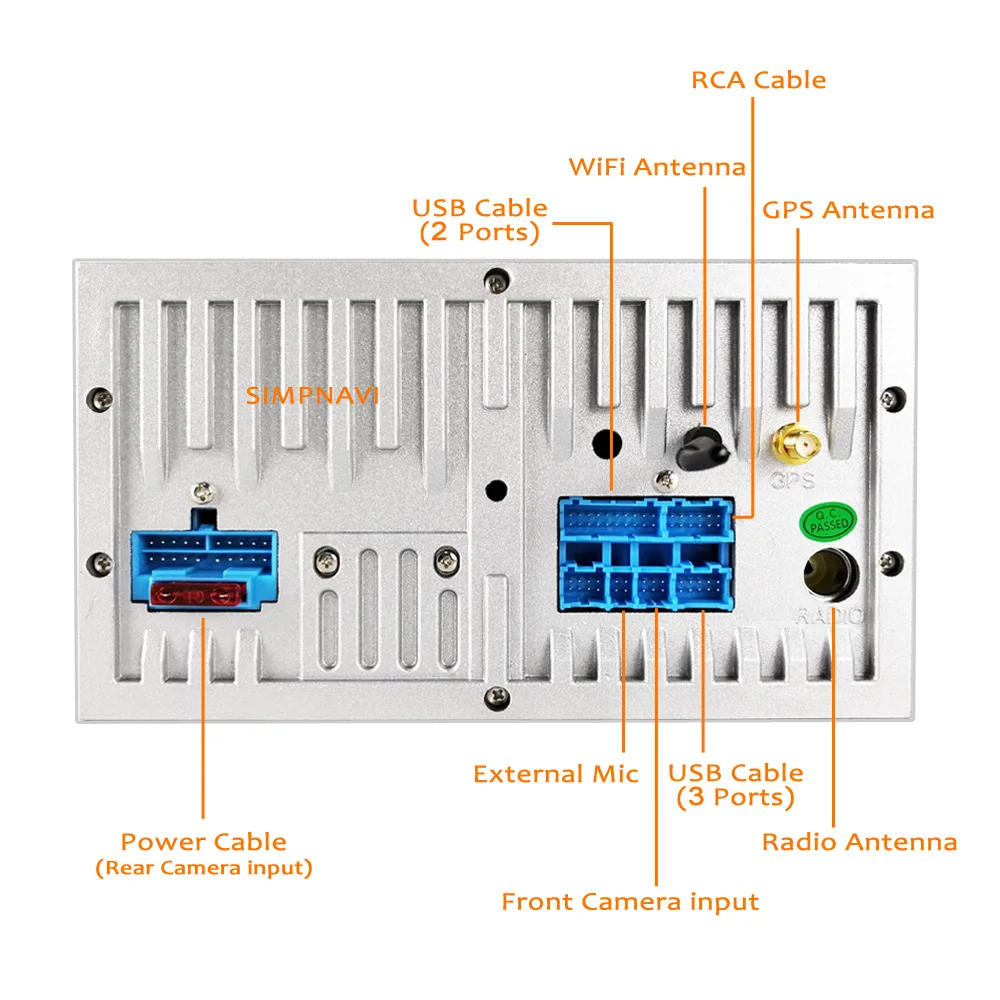 RCA Cable

WiFi Antenna

USB Cable
(2 Ports)

GPS Antenna

SIMPNAVI

GPS

Q.C.
PASSED

RADIO

External Mic

USB Cable
(3 Ports)

Power Cable
(Rear Camera input)

Radio Antenna

Front Camera input