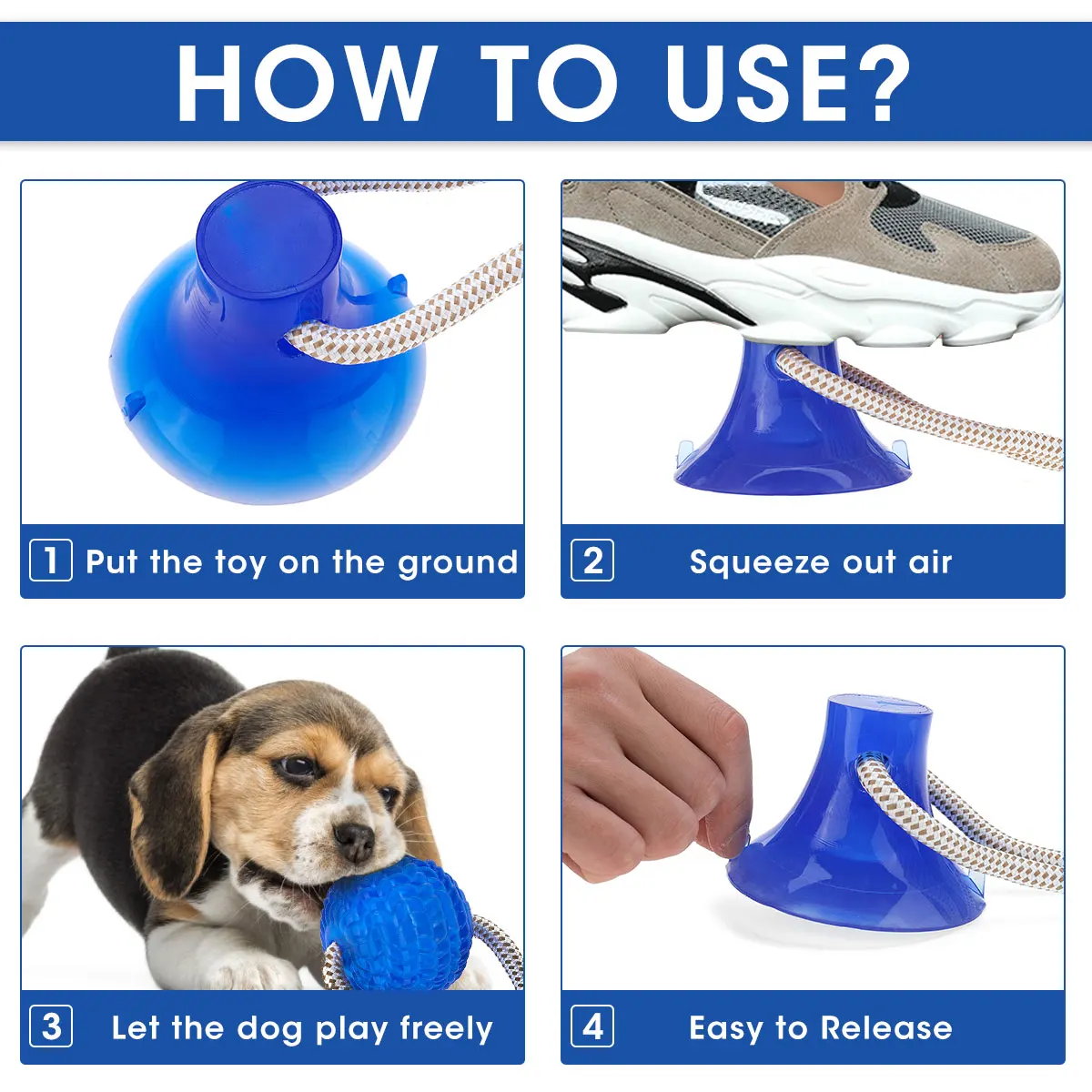 HOW TO USE?

1 Put the toy on the ground

2 Squeeze out air

3 Let the dog play freely

4 Easy to Release