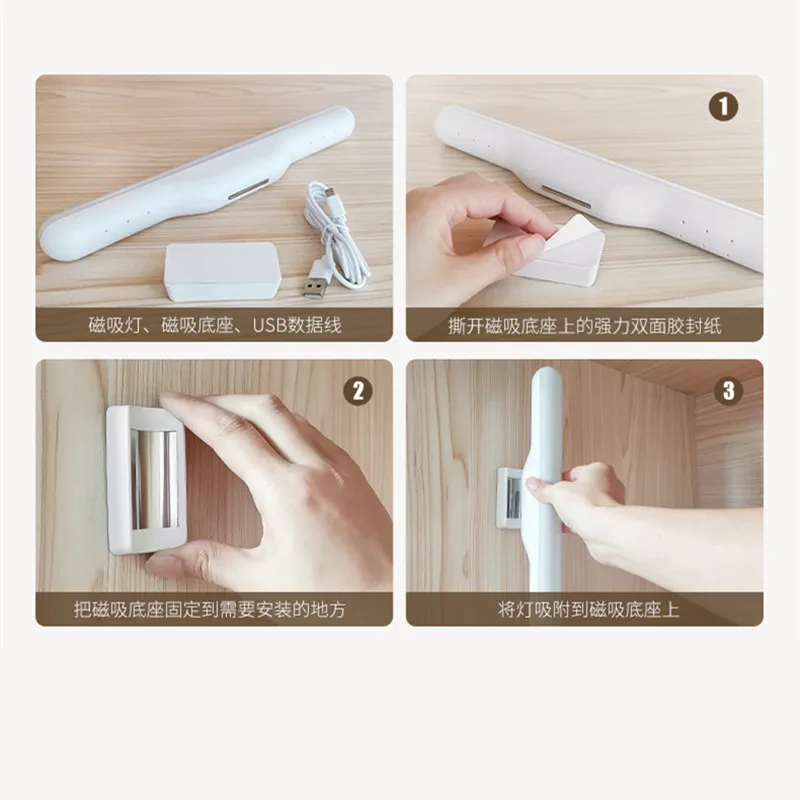 磁吸灯、磁吸底座、USB数据线

1

撕开磁吸底座上的强力双面胶封纸

2

把磁吸底座固定到需要安装的地方

3

将灯吸附到磁吸底座上