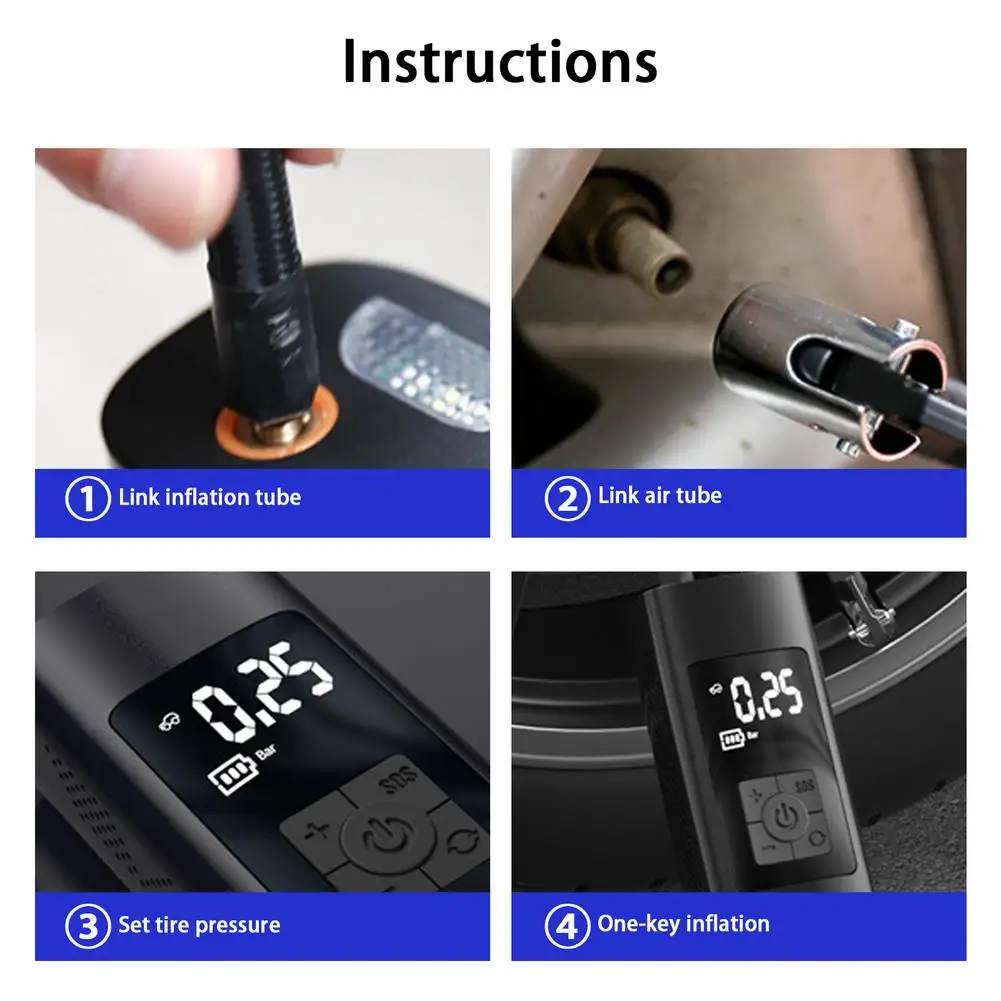 Instructions

① Link inflation tube

② Link air tube

0.25
Bar
SOS

③ Set tire pressure

0.25
Bar
SOS

④ One-key inflation