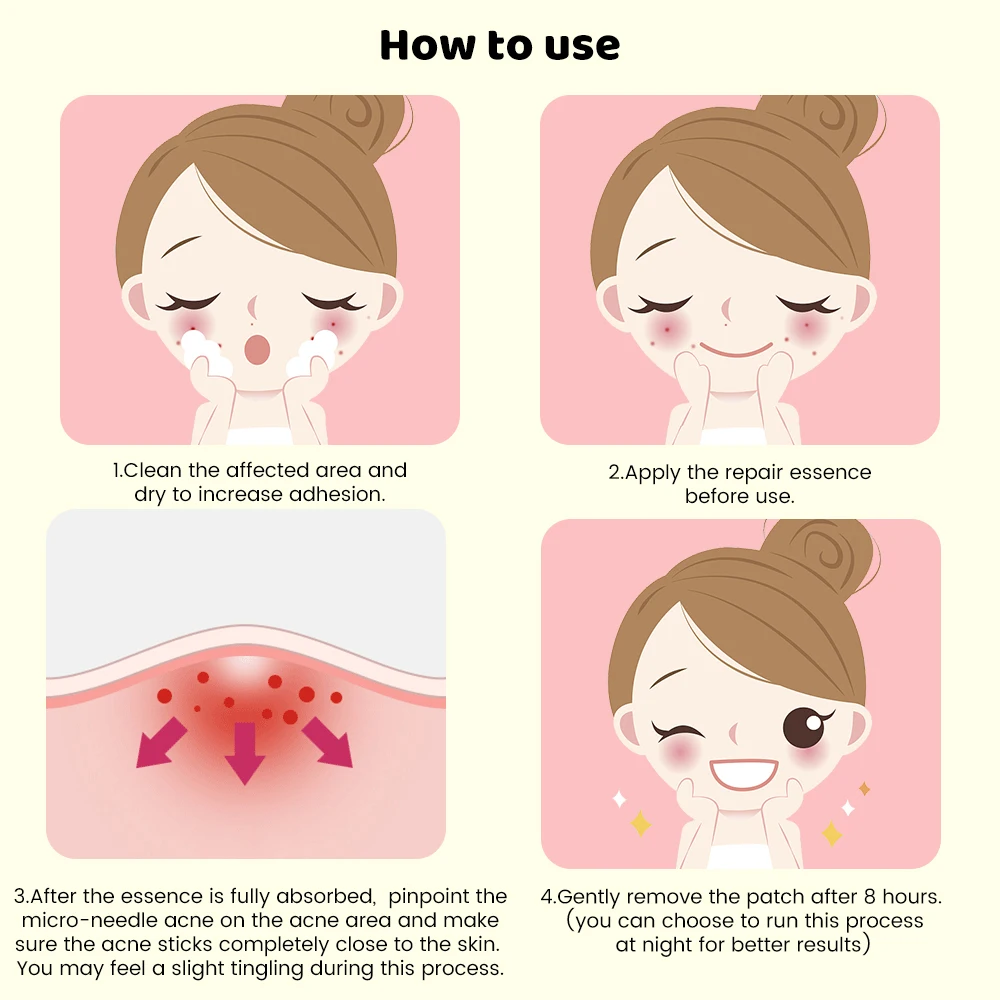 How to use

1.Clean the affected area and dry to increase adhesion.

2.Apply the repair essence before use.

3.After the essence is fully absorbed, pinpoint the micro-needle acne on the acne area and make sure the acne sticks completely close to the skin. You may feel a slight tingling during this process.

4.Gently remove the patch after 8 hours. (you can choose to run this process at night for better results)