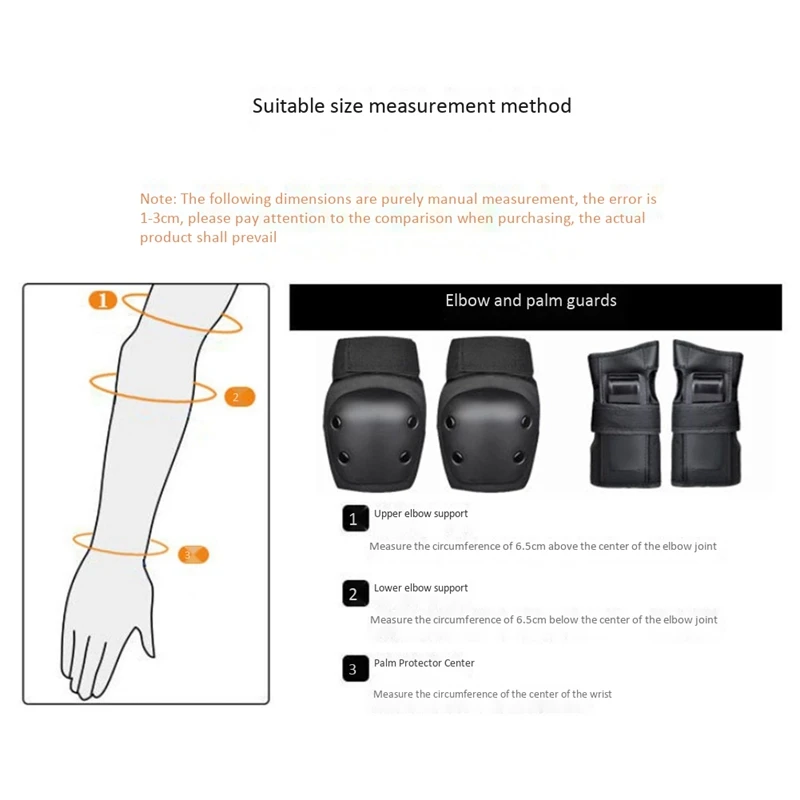 Suitable size measurement method

Note: The following dimensions are purely manual measurement, the error is 1-3cm, please pay attention to the comparison when purchasing, the actual product shall prevail

1

2

3

Elbow and palm guards

1 Upper elbow support

Measure the circumference of 6.5cm above the center of the elbow joint

2 Lower elbow support

Measure the circumference of 6.5cm below the center of the elbow joint

3 Palm Protector Center

Measure the circumference of the center of the wrist