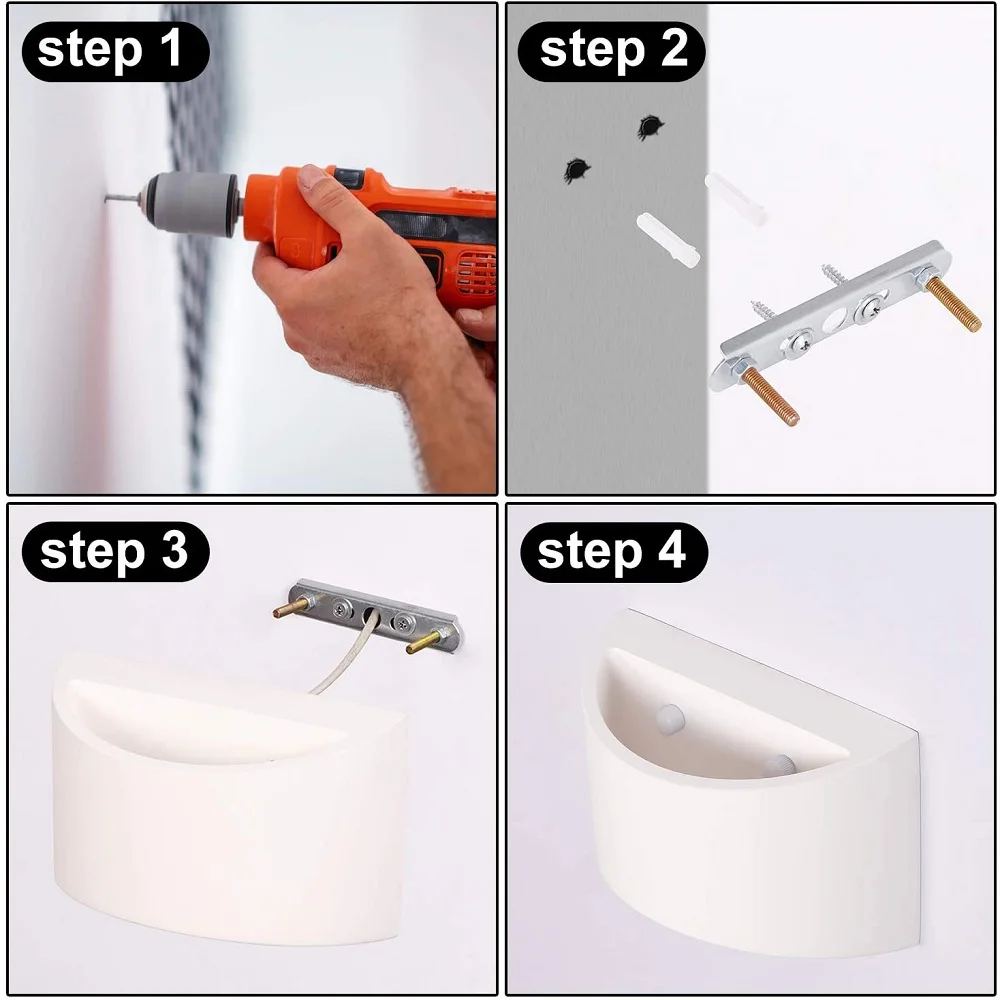 step 1

step 2

step 3

step 4