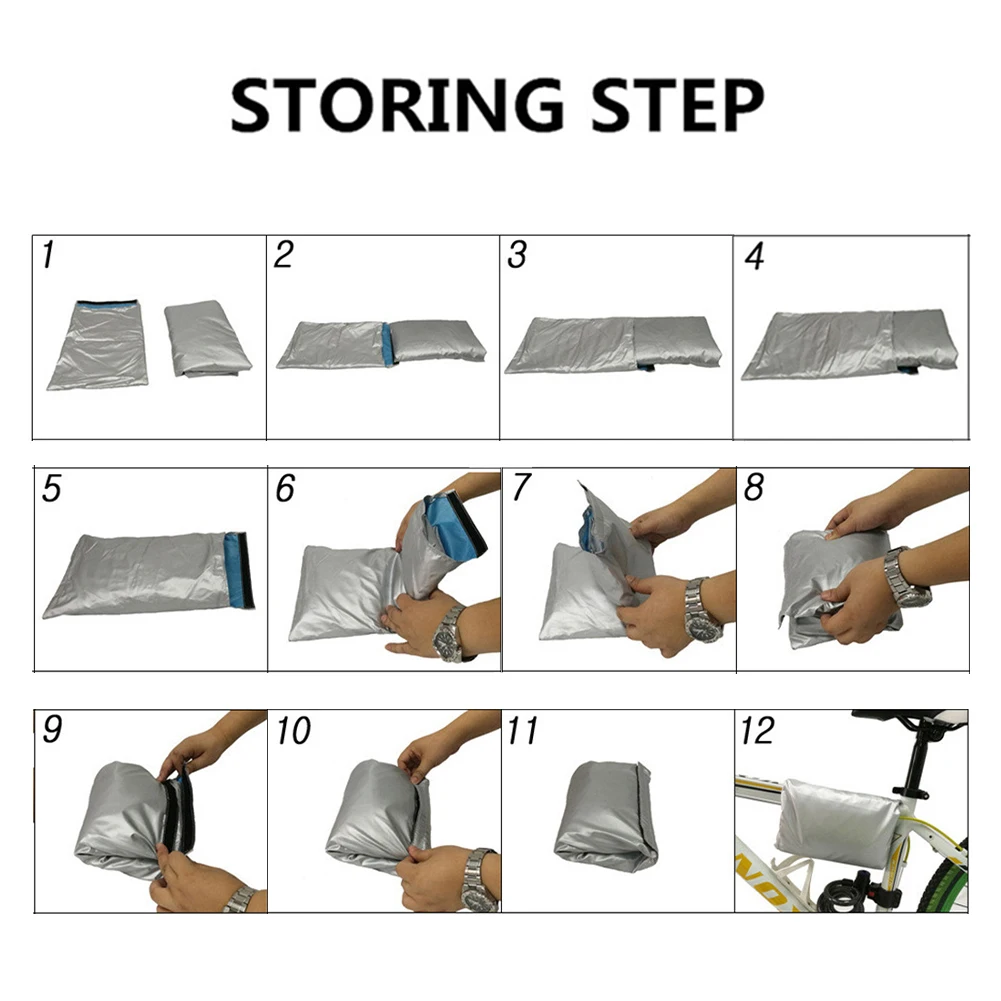 STORING STEP

1

2

3

4

5

6

7

8

9

10

11

12