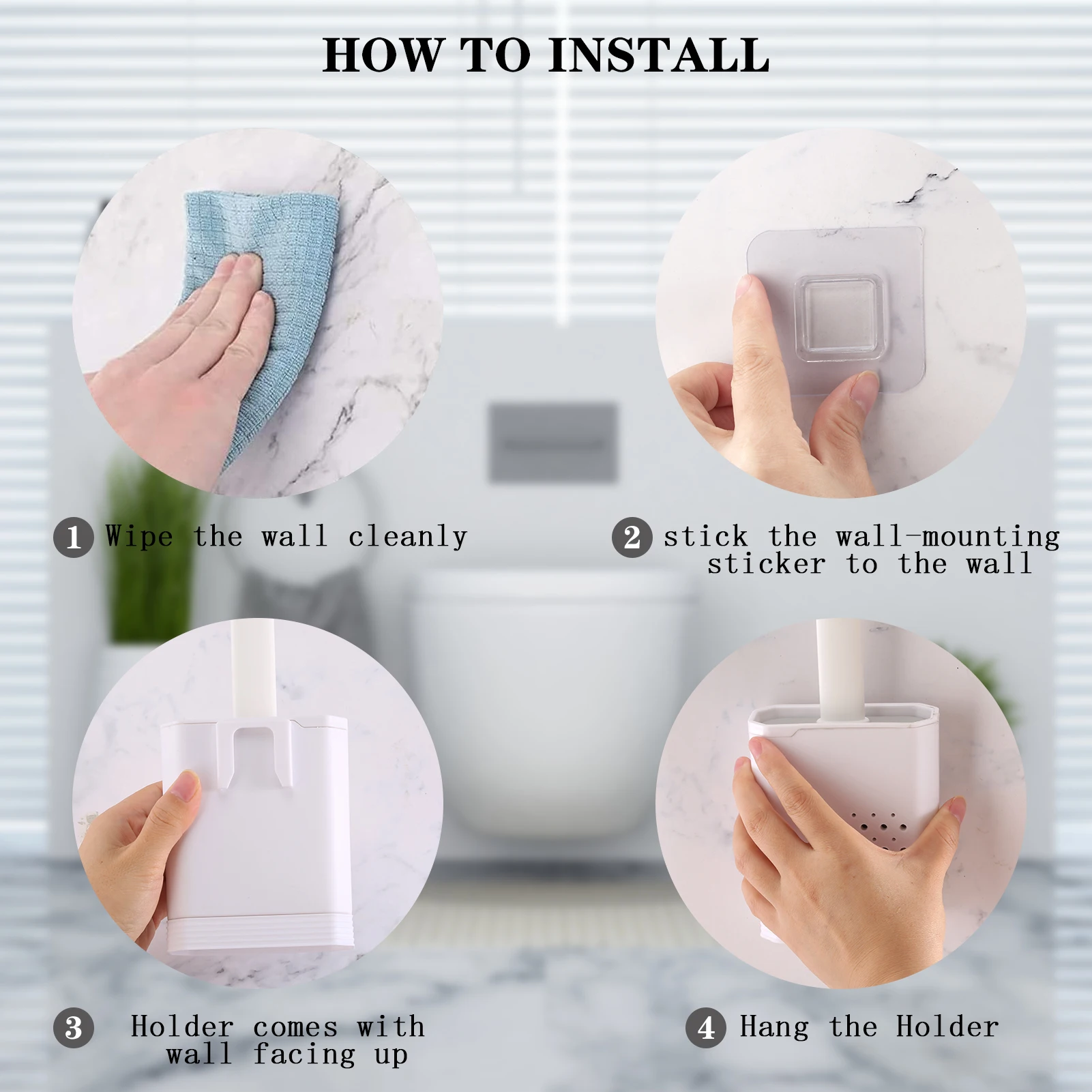 HOW TO INSTALL

1 Wipe the wall cleanly

2 stick the wall-mounting sticker to the wall

3 Holder comes with wall facing up

4 Hang the Holder