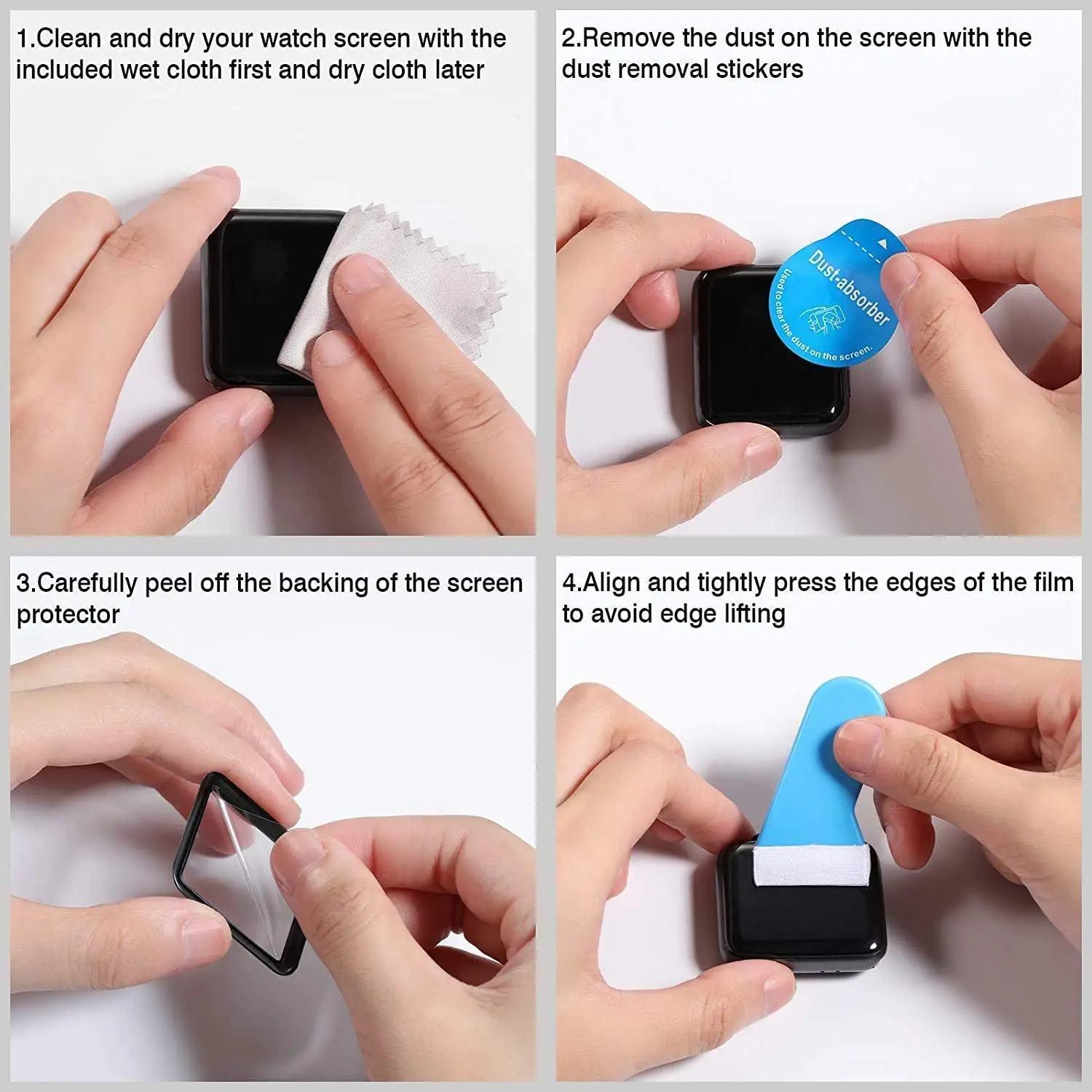 1.Clean and dry your watch screen with the included wet cloth first and dry cloth later

2.Remove the dust on the screen with the dust removal stickers

Dust-absorber

Used to clear the dust on the screen.

3.Carefully peel off the backing of the screen protector

4.Align and tightly press the edges of the film to avoid edge lifting