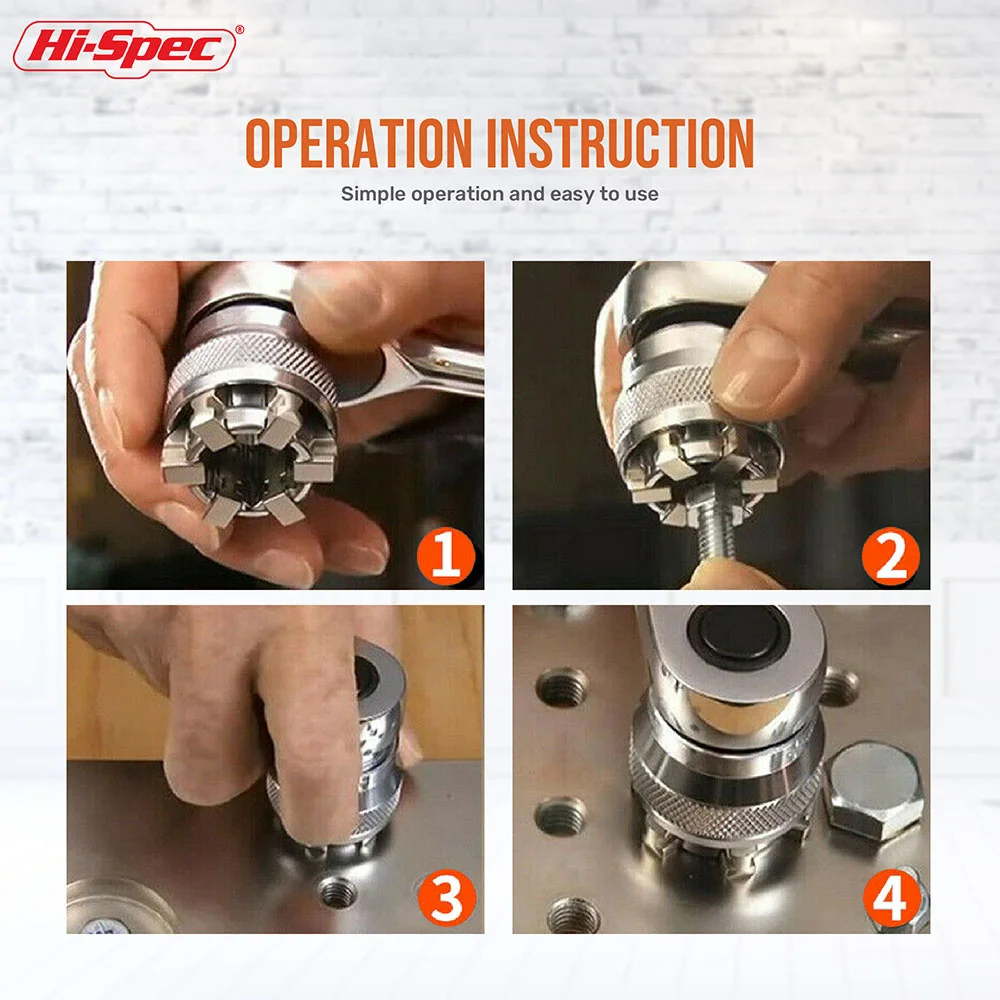 Hi-Spec®

OPERATION INSTRUCTION

Simple operation and easy to use

1

2

3

4