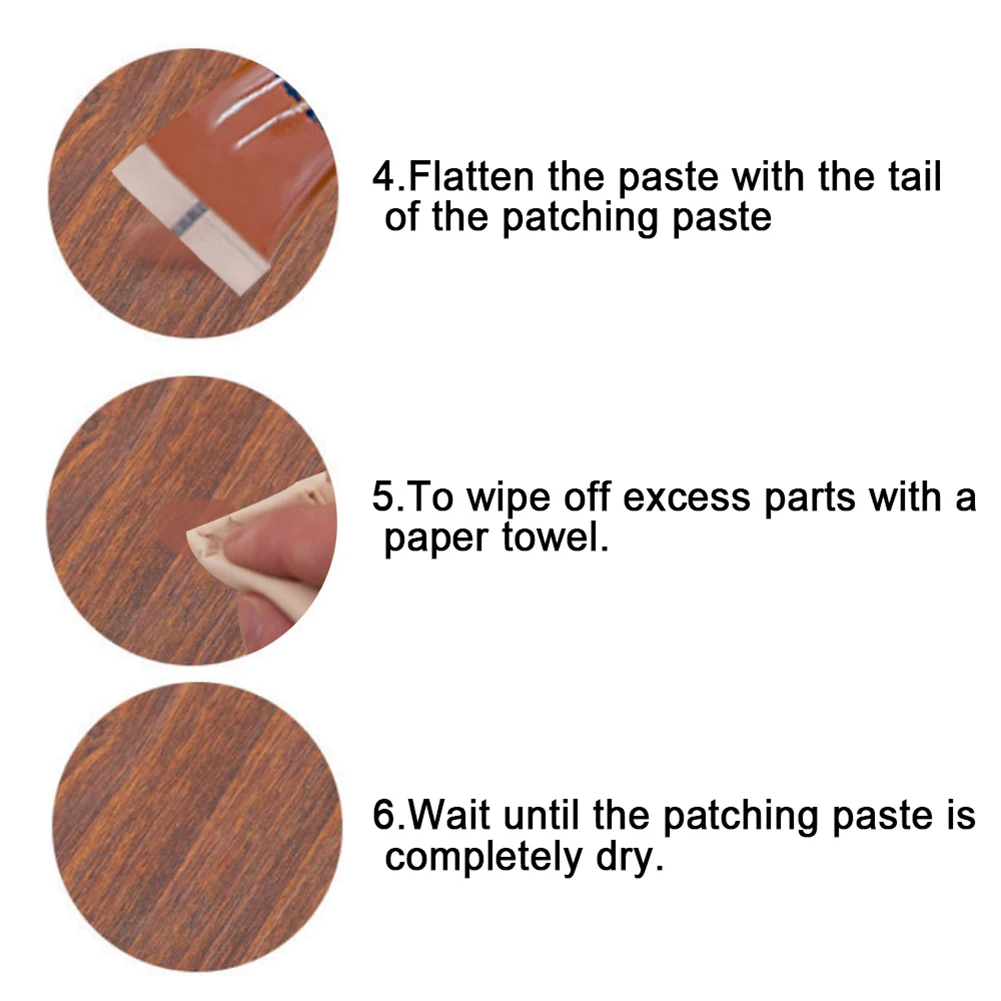 4.Flatten the paste with the tail of the patching paste

5.To wipe off excess parts with a paper towel.

6.Wait until the patching paste is completely dry.