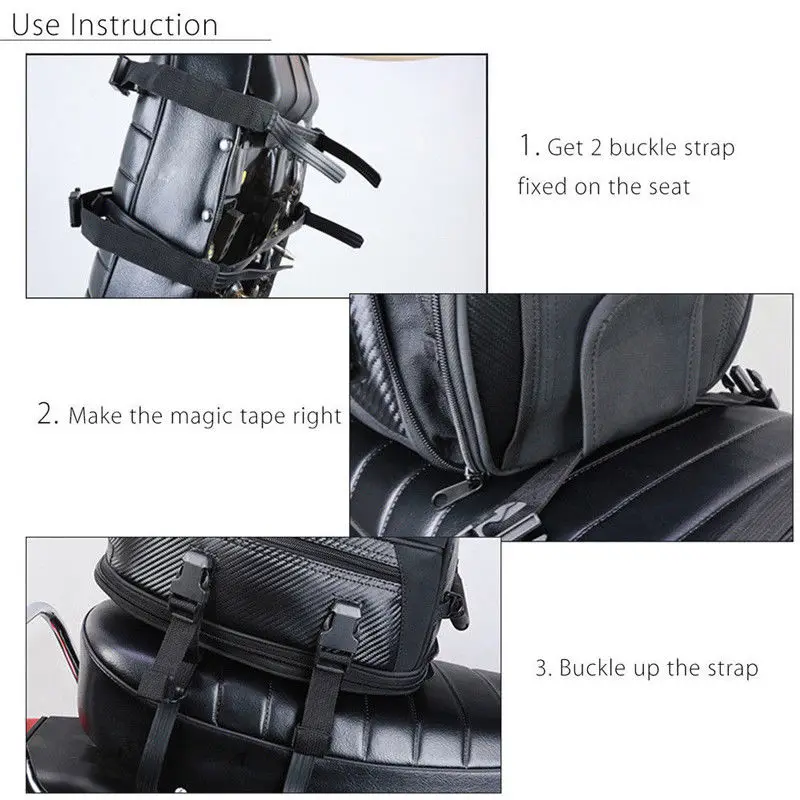 Use Instruction

1. Get 2 buckle strap fixed on the seat

2. Make the magic tape right

3. Buckle up the strap