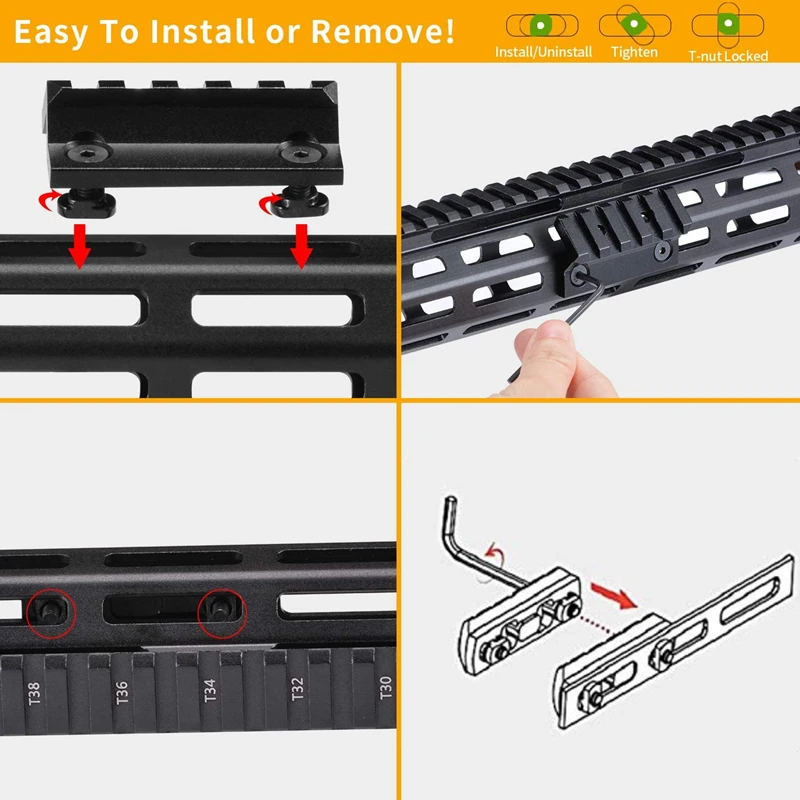 Easy To Install or Remove!

Install/Uninstall

Tighten

T-nut Locked

T38

T36

T34

T32

T30