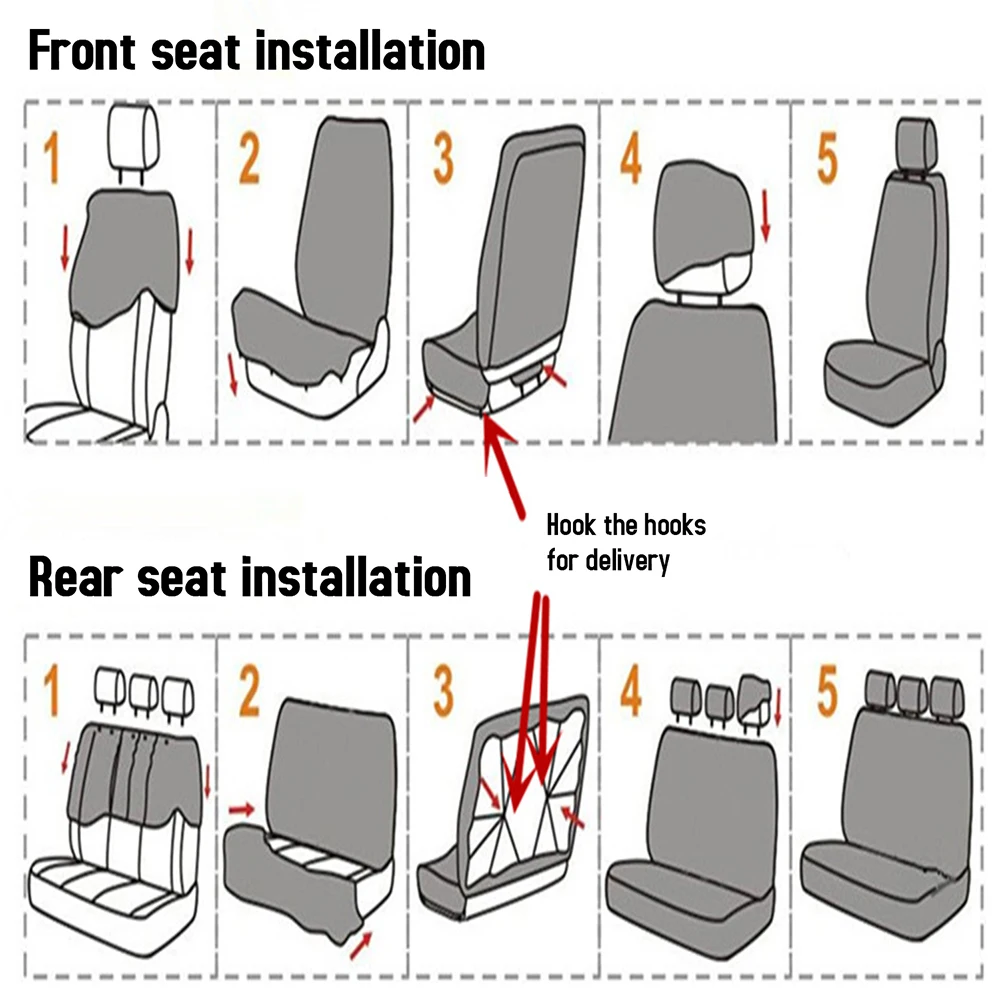 Front seat installation

1

2

3

4

5

Hook the hooks for delivery

Rear seat installation

1

2

3

4

5