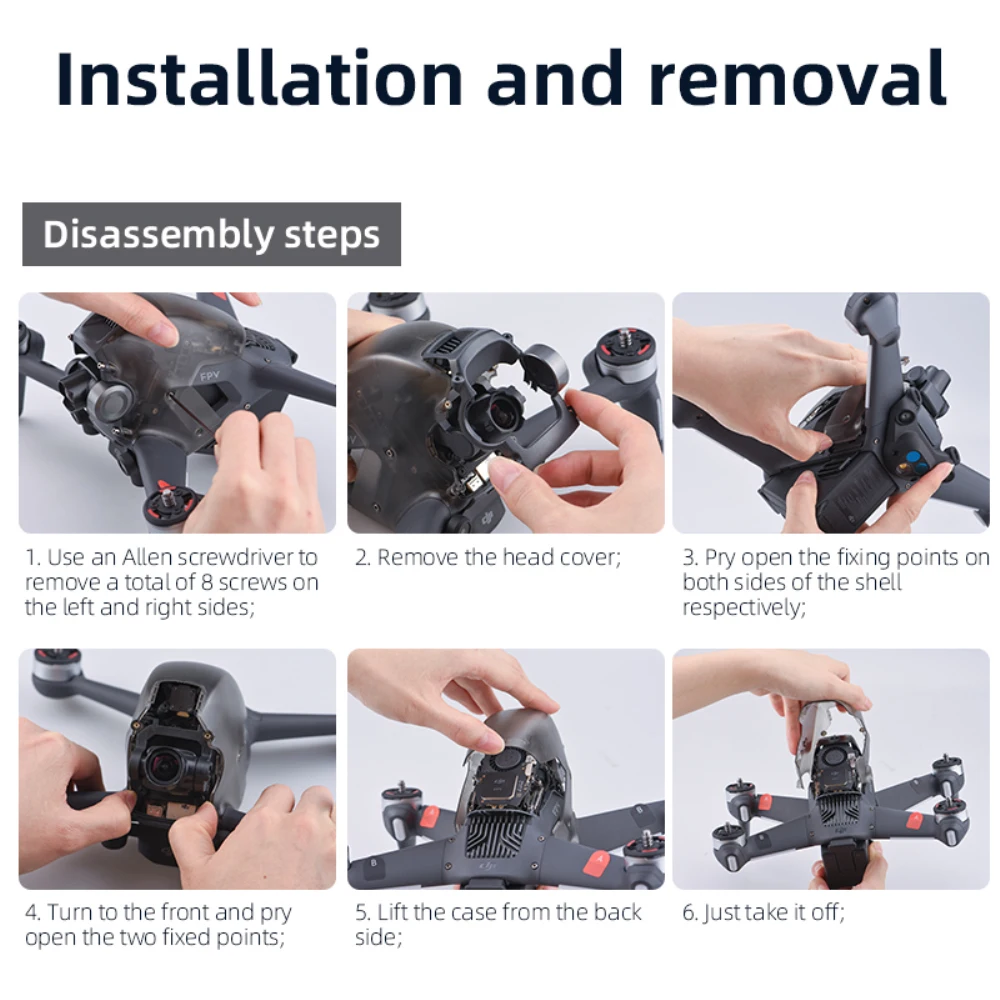 Installation and removal

Disassembly steps

FPV

1. Use an Allen screwdriver to remove a total of 8 screws on the left and right sides;

2. Remove the head cover;

3. Pry open the fixing points on both sides of the shell respectively;

4. Turn to the front and pry open the two fixed points;

5. Lift the case from the back side;

6. Just take it off;