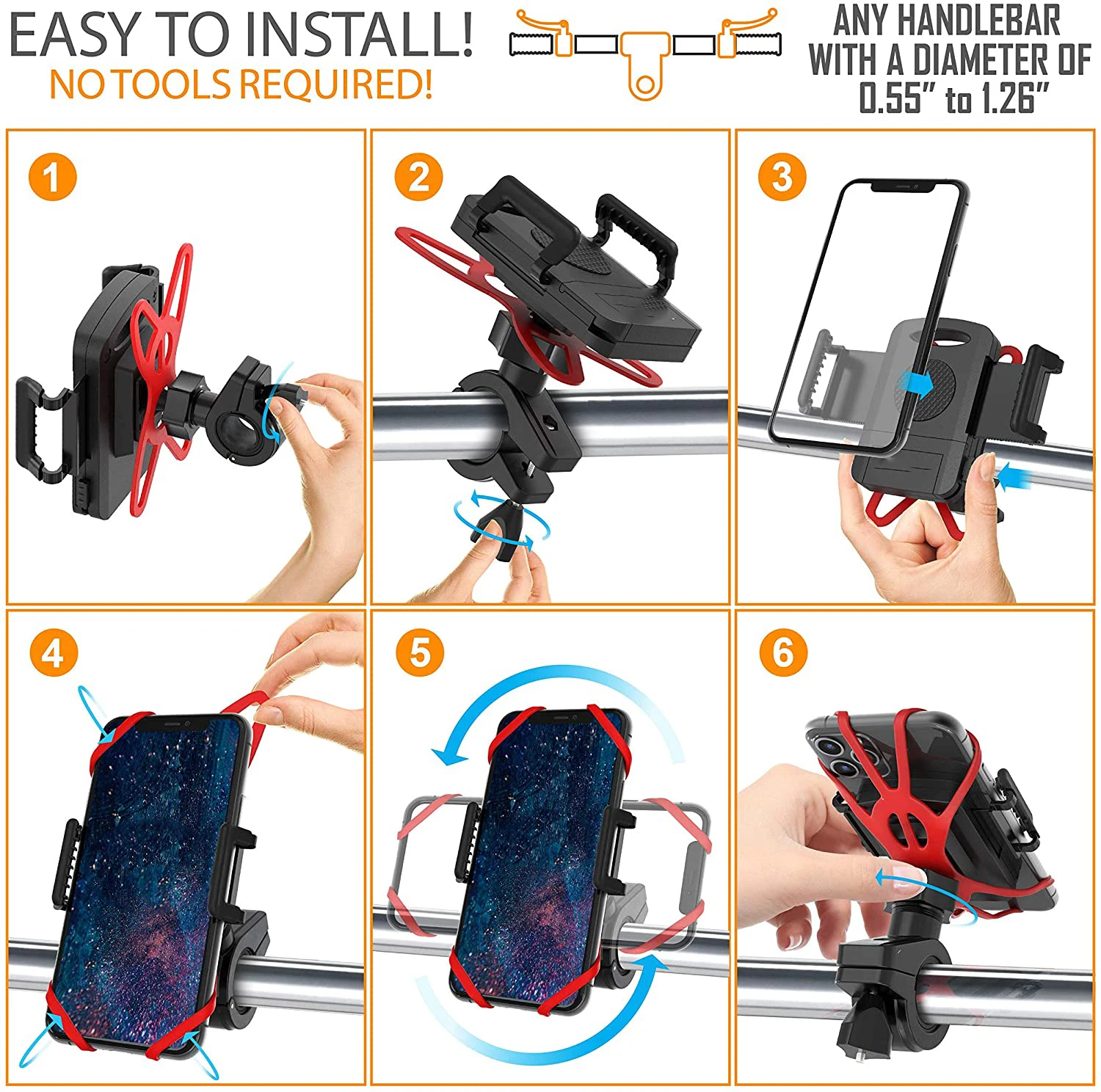 EASY TO INSTALL!
NO TOOLS REQUIRED!

ANY HANDLEBAR WITH A DIAMETER OF 0.55" to 1.26"

1

2

3

4

5

6