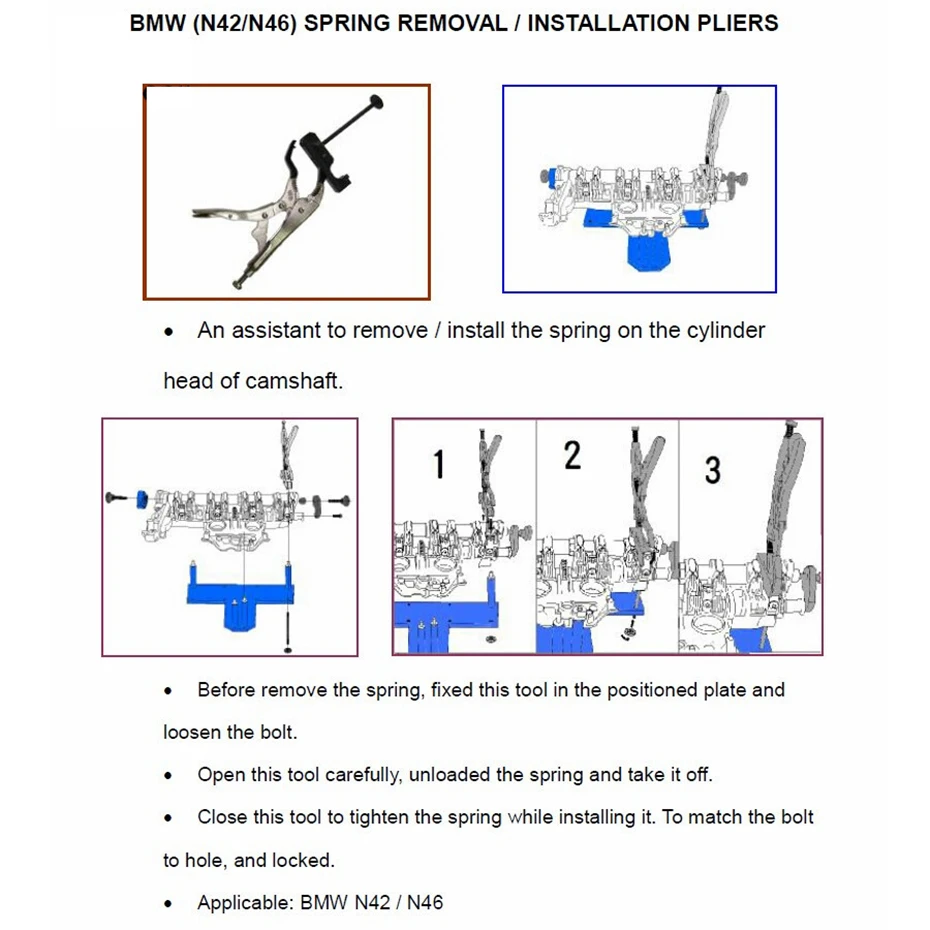 BMW (N42/N46) SPRING REMOVAL / INSTALLATION PLIERS

• An assistant to remove / install the spring on the cylinder head of camshaft.

1

2

3

• Before remove the spring, fixed this tool in the positioned plate and loosen the bolt.

• Open this tool carefully, unloaded the spring and take it off.

• Close this tool to tighten the spring while installing it. To match the bolt to hole, and locked.

• Applicable: BMW N42 / N46