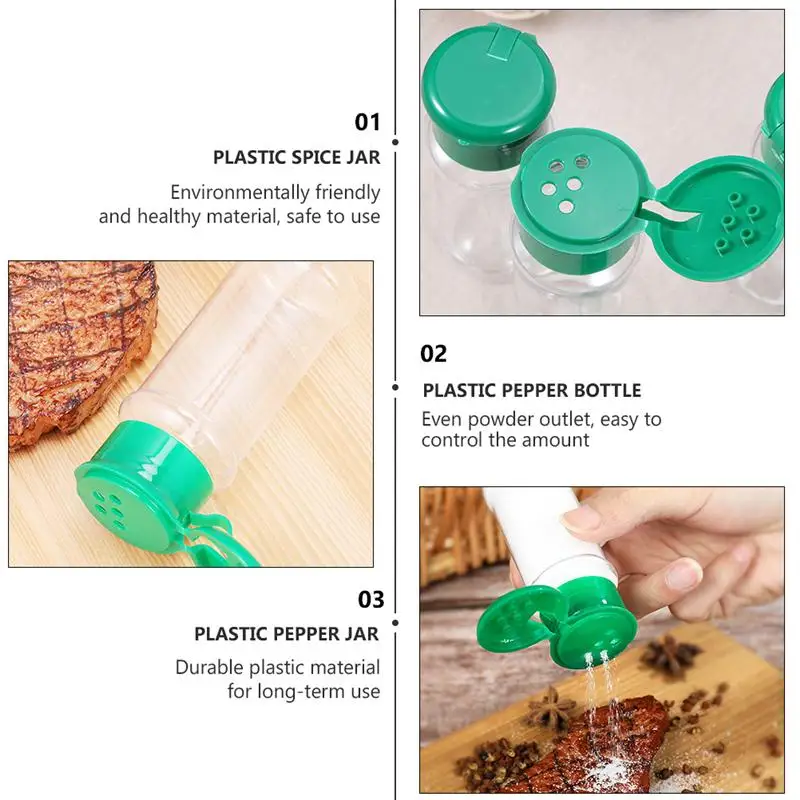 01

PLASTIC SPICE JAR

Environmentally friendly and healthy material, safe to use

02

PLASTIC PEPPER BOTTLE

Even powder outlet, easy to control the amount

03

PLASTIC PEPPER JAR

Durable plastic material for long-term use