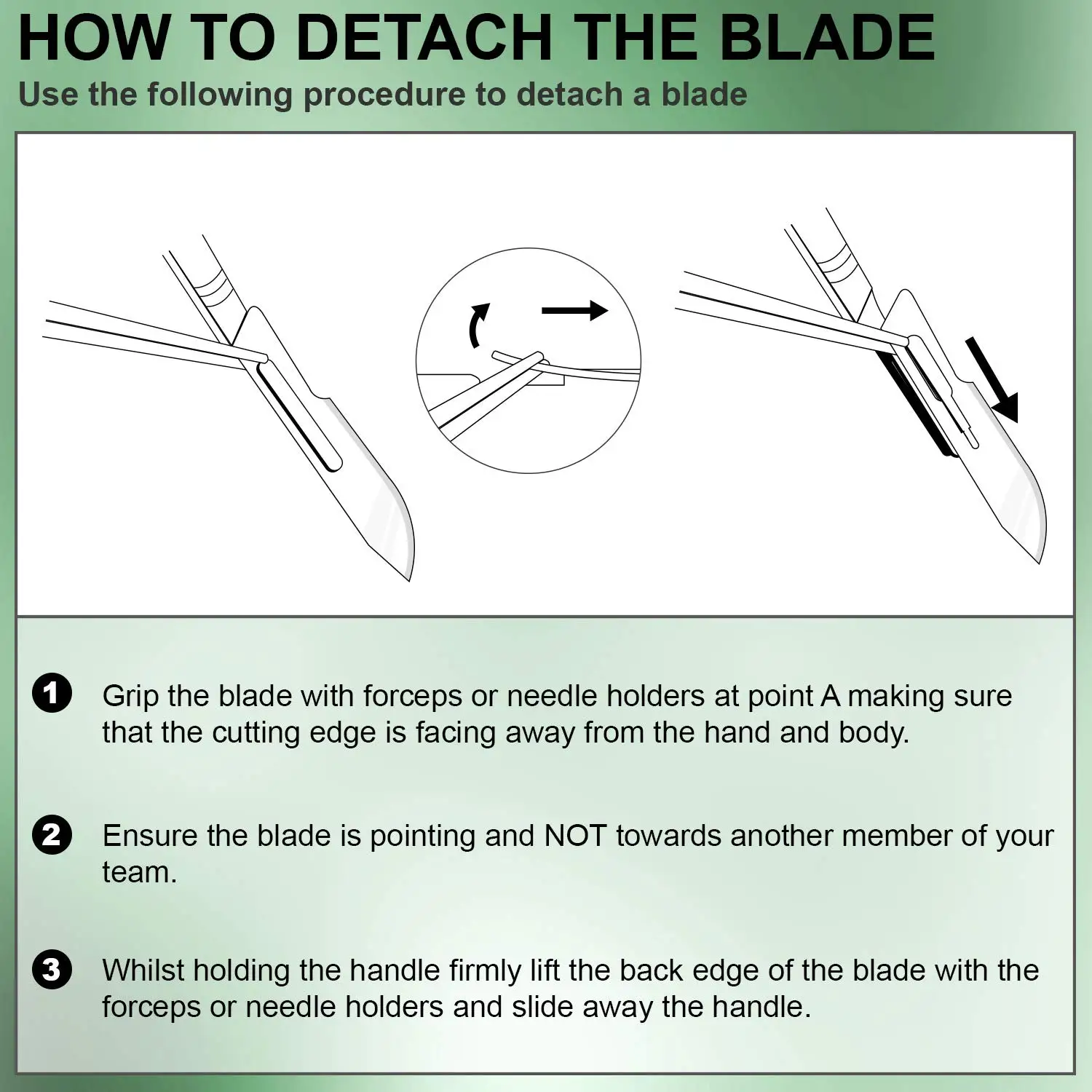 HOW TO DETACH THE BLADE
Use the following procedure to detach a blade

1 Grip the blade with forceps or needle holders at point A making sure that the cutting edge is facing away from the hand and body.

2 Ensure the blade is pointing and NOT towards another member of your team.

3 Whilst holding the handle firmly lift the back edge of the blade with the forceps or needle holders and slide away the handle.