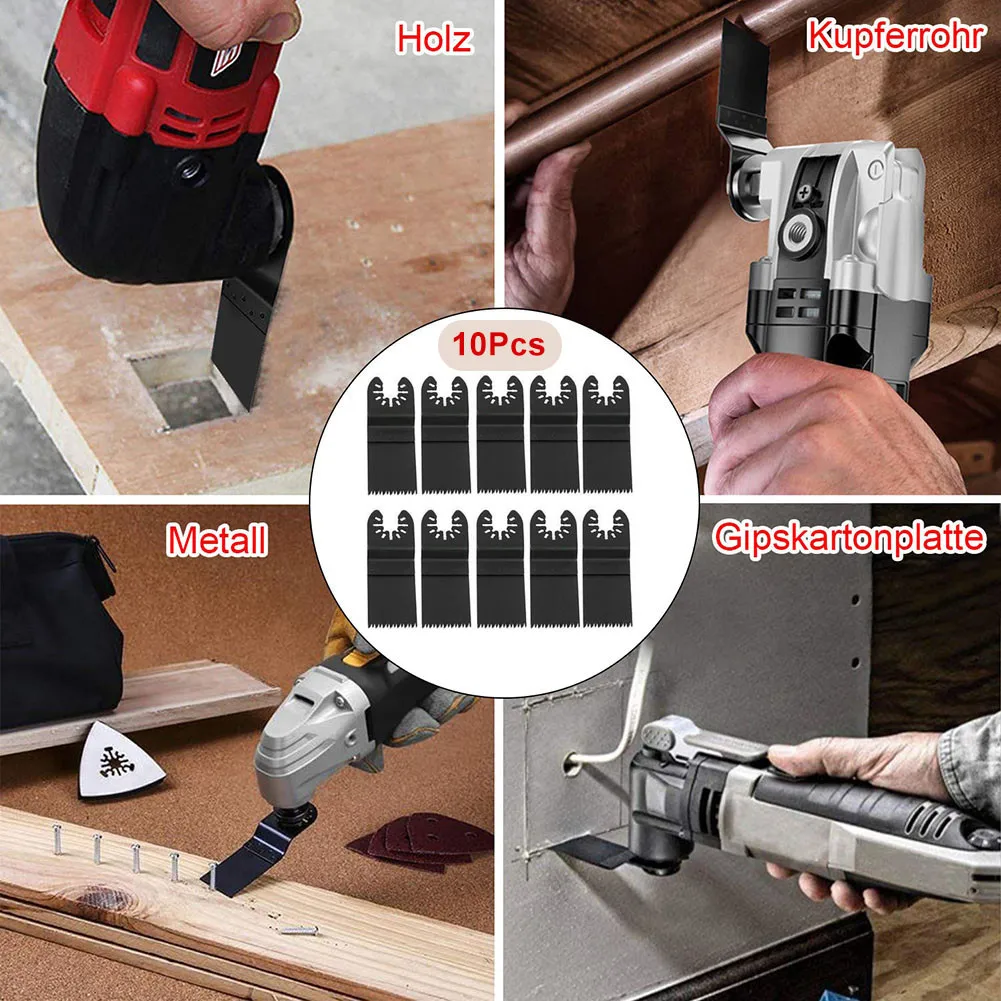 Holz

Kupferrohr

10Pcs

Metall

Gipskartonplatte