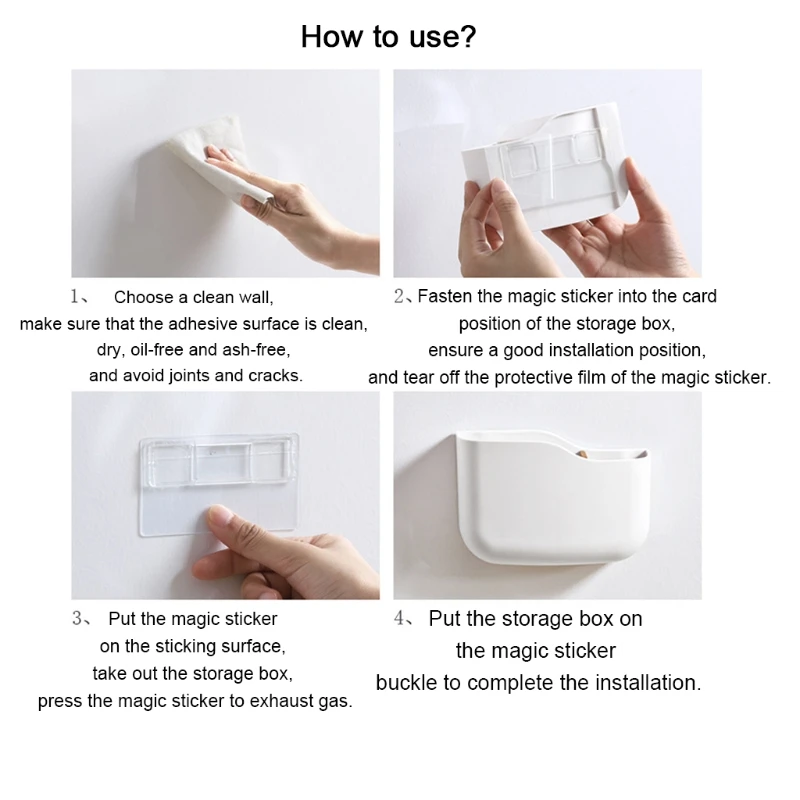 How to use?

1、 Choose a clean wall,
make sure that the adhesive surface is clean,
dry, oil-free and ash-free,
and avoid joints and cracks.

2、Fasten the magic sticker into the card
position of the storage box,
ensure a good installation position,
and tear off the protective film of the magic sticker.

3、 Put the magic sticker
on the sticking surface,
take out the storage box,
press the magic sticker to exhaust gas.

4、 Put the storage box on
the magic sticker
buckle to complete the installation.