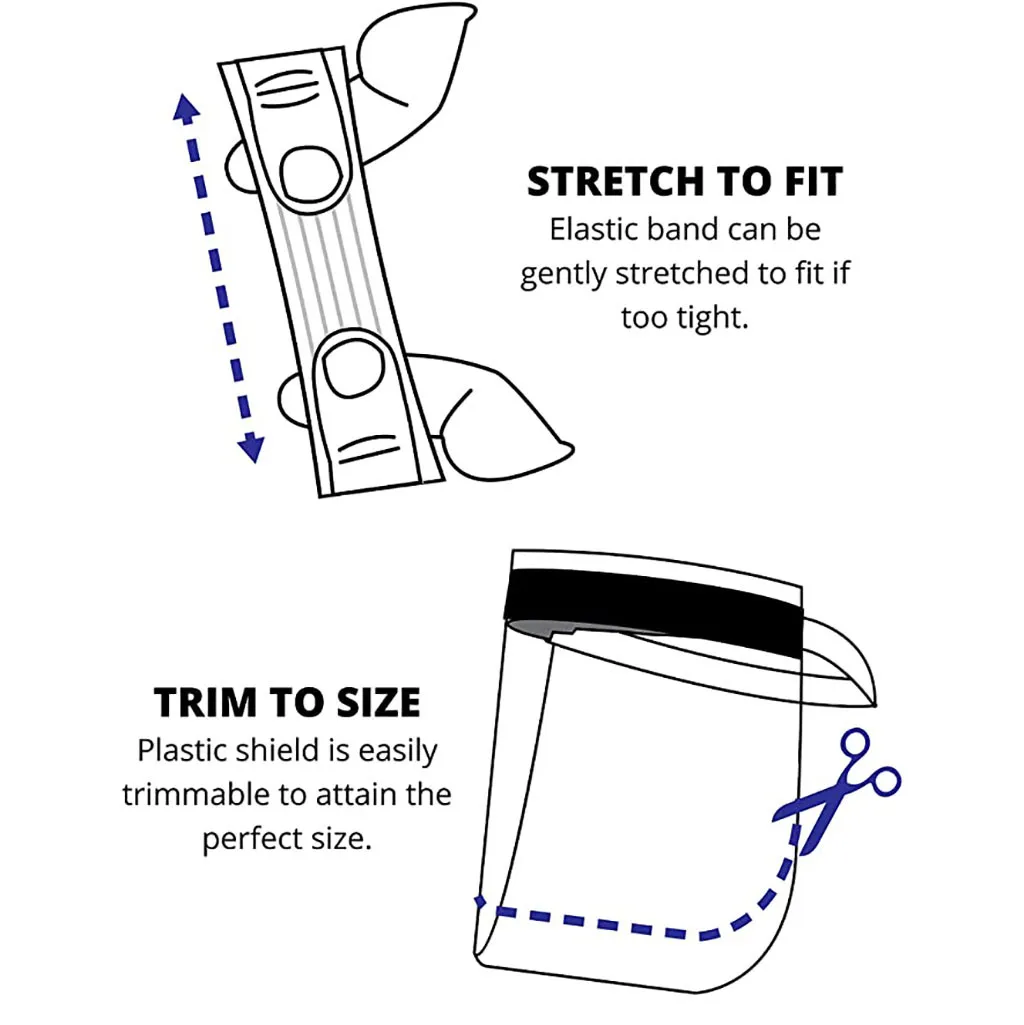 STRETCH TO FIT
Elastic band can be gently stretched to fit if too tight.

TRIM TO SIZE
Plastic shield is easily trimmable to attain the perfect size.