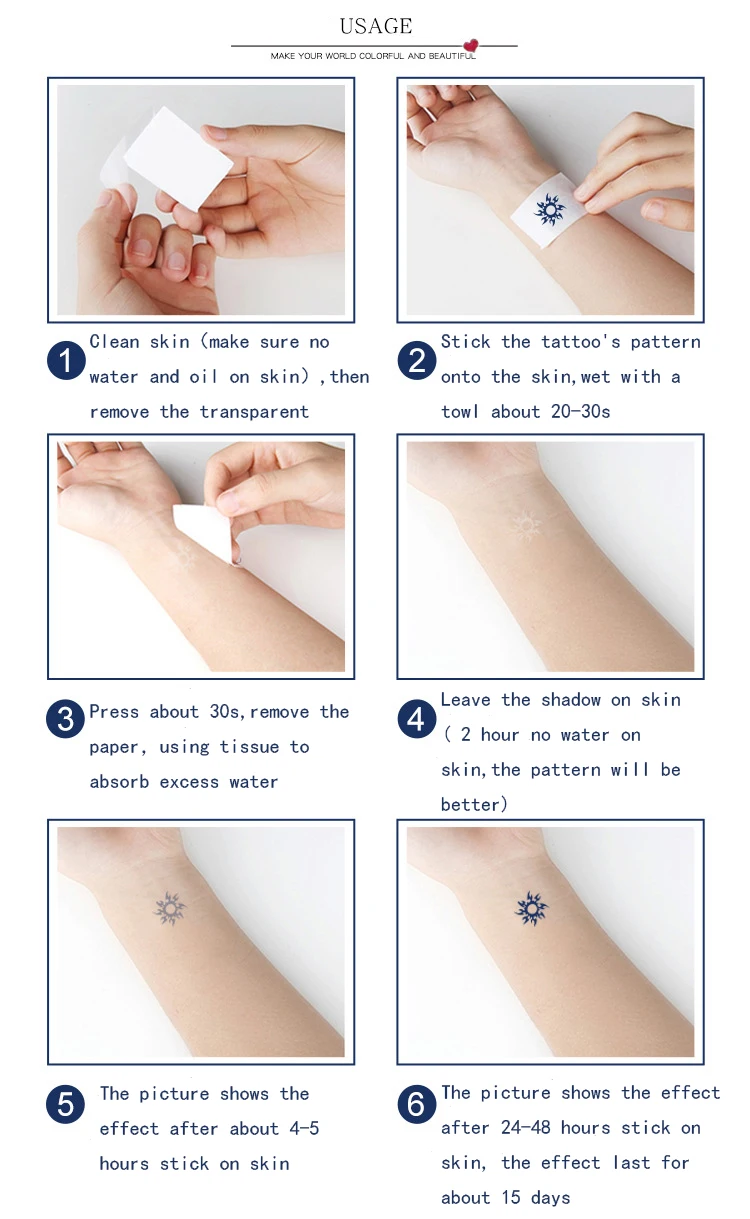 USAGE

MAKE YOUR WORLD COLORFUL AND BEAUTIFUL

1 Clean skin (make sure no water and oil on skin) ,then remove the transparent

2 Stick the tattoo's pattern onto the skin,wet with a towl about 20-30s

3 Press about 30s,remove the paper, using tissue to absorb excess water

4 Leave the shadow on skin ( 2 hour no water on skin,the pattern will be better)

5 The picture shows the effect after about 4-5 hours stick on skin

6 The picture shows the effect after 24-48 hours stick on skin, the effect last for about 15 days