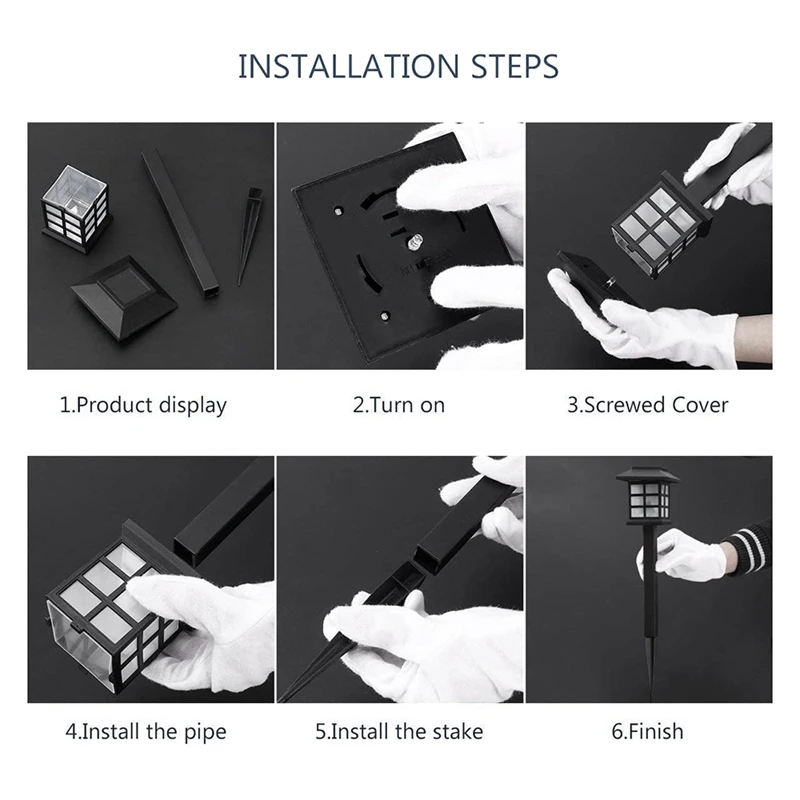 INSTALLATION STEPS

1.Product display

2.Turn on

3.Screwed Cover

4.Install the pipe

5.Install the stake

6.Finish