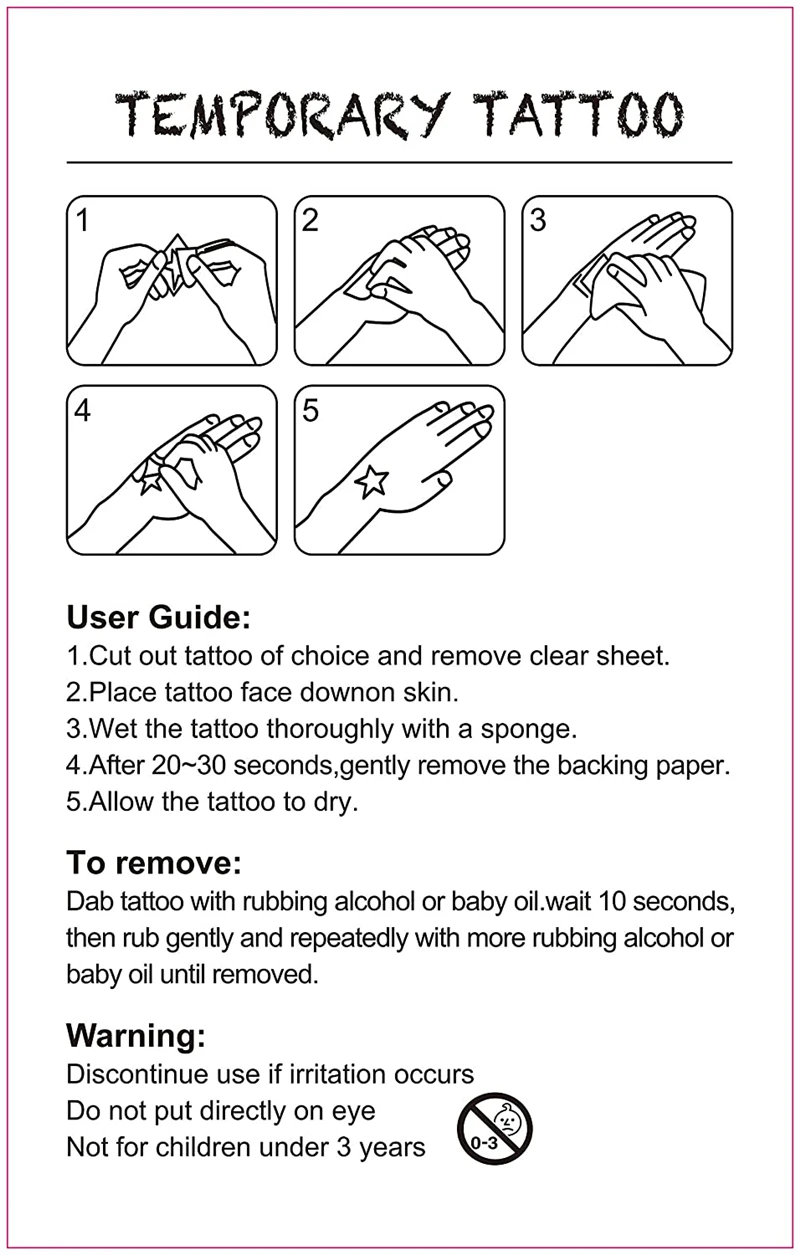 TEMPORARY TATTOO

1

2

3

4

5

User Guide:
1.Cut out tattoo of choice and remove clear sheet.
2.Place tattoo face downon skin.
3.Wet the tattoo thoroughly with a sponge.
4.After 20~30 seconds,gently remove the backing paper.
5.Allow the tattoo to dry.

To remove:
Dab tattoo with rubbing alcohol or baby oil.wait 10 seconds, then rub gently and repeatedly with more rubbing alcohol or baby oil until removed.

Warning:
Discontinue use if irritation occurs
Do not put directly on eye
Not for children under 3 years

0-3