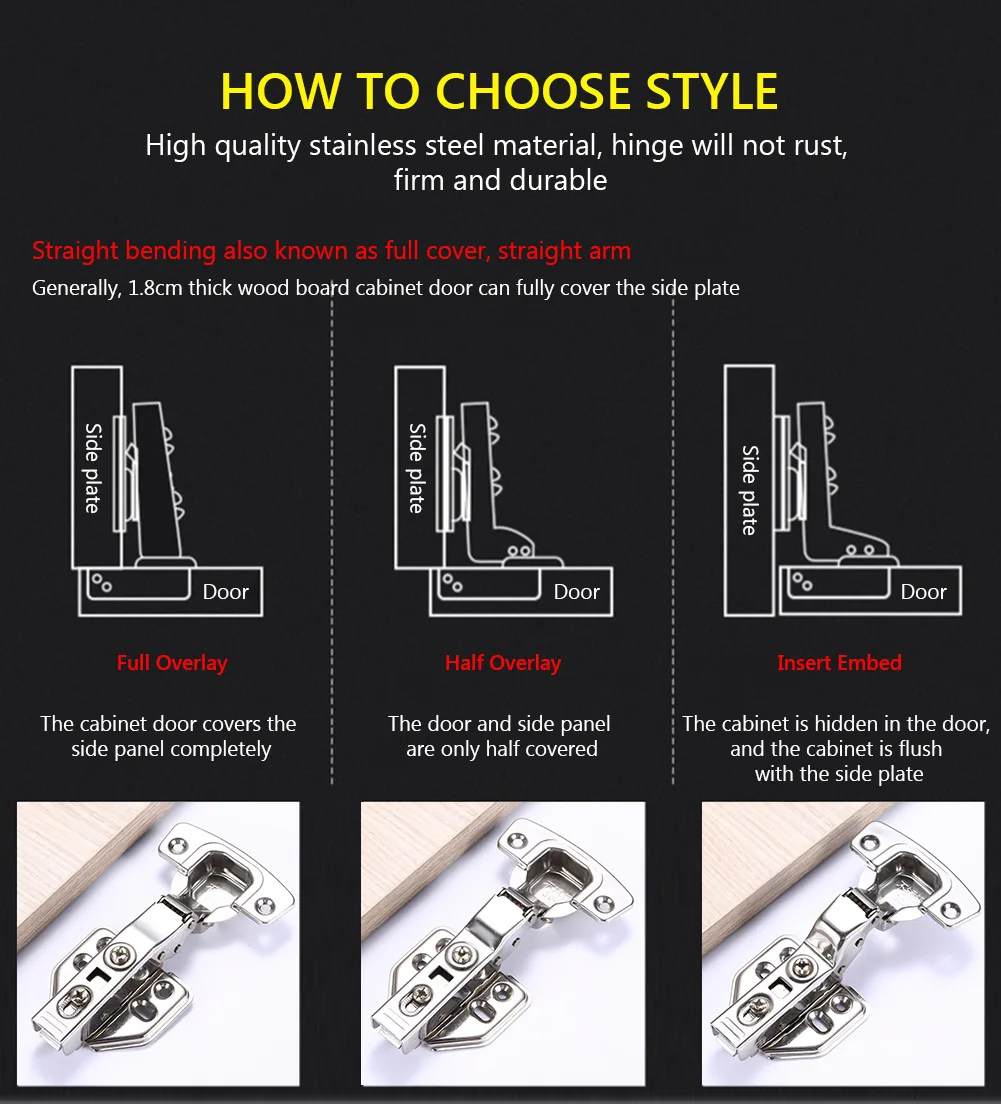 HOW TO CHOOSE STYLE

High quality stainless steel material, hinge will not rust, firm and durable

Straight bending also known as full cover, straight arm

Generally, 1.8cm thick wood board cabinet door can fully cover the side plate

Side plate

Door

Full Overlay

The cabinet door covers the side panel completely

Side plate

Door

Half Overlay

The door and side panel are only half covered

Side plate

Door

Insert Embed

The cabinet is hidden in the door, and the cabinet is flush with the side plate