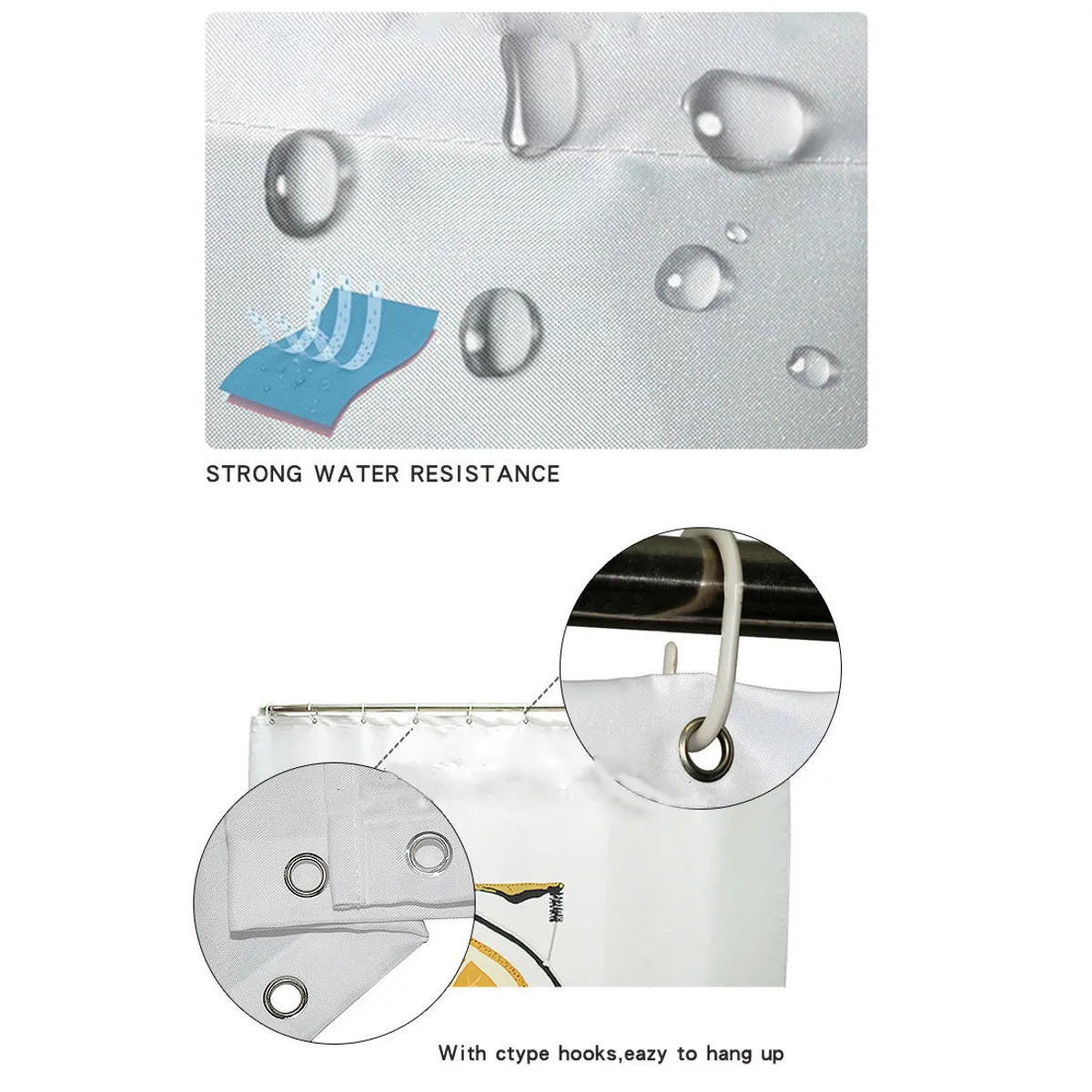 STRONG WATER RESISTANCE

With ctype hooks,eazy to hang up