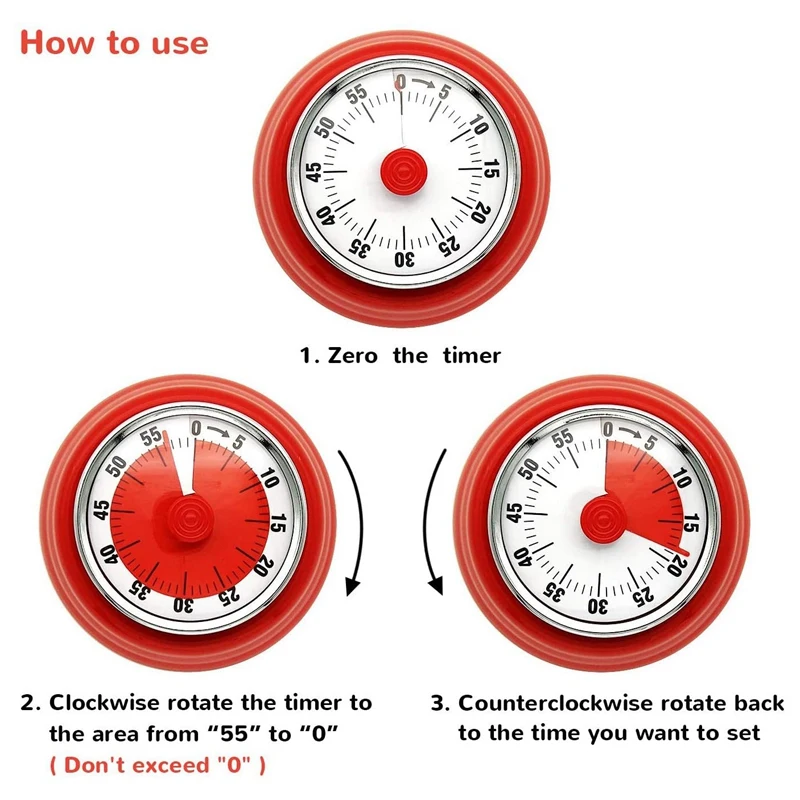 How to use

0 5 10 15 20 25 30 35 40 45 50 55

1. Zero the timer

0 5 10 15 20 25 30 35 40 45 50 55

0 5 10 15 20 25 30 35 40 45 50 55

2. Clockwise rotate the timer to the area from “55” to “0”
( Don't exceed "0" )

3. Counterclockwise rotate back to the time you want to set