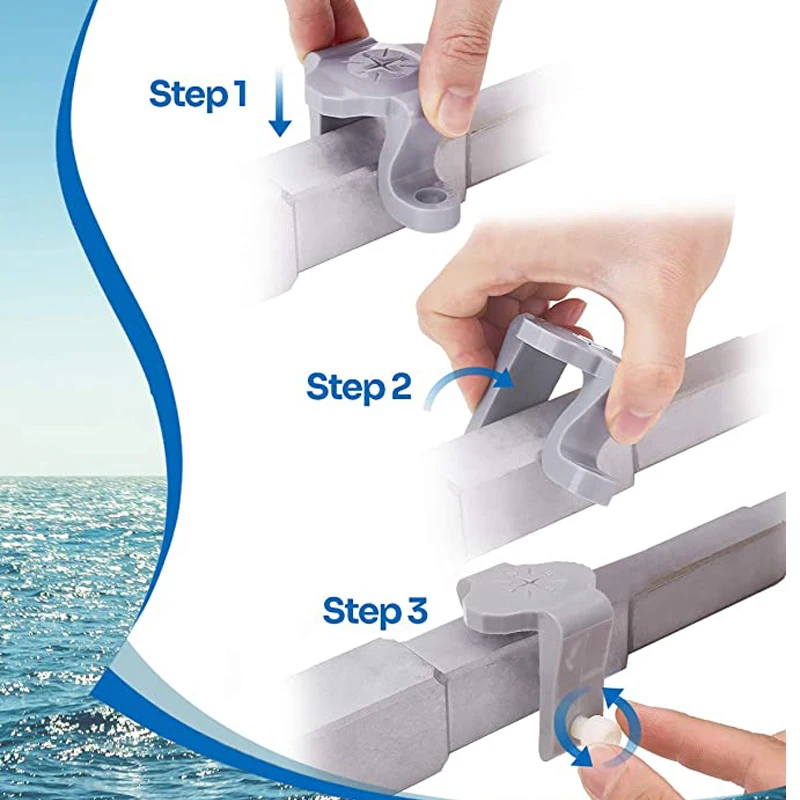 Step 1

Step 2

Step 3